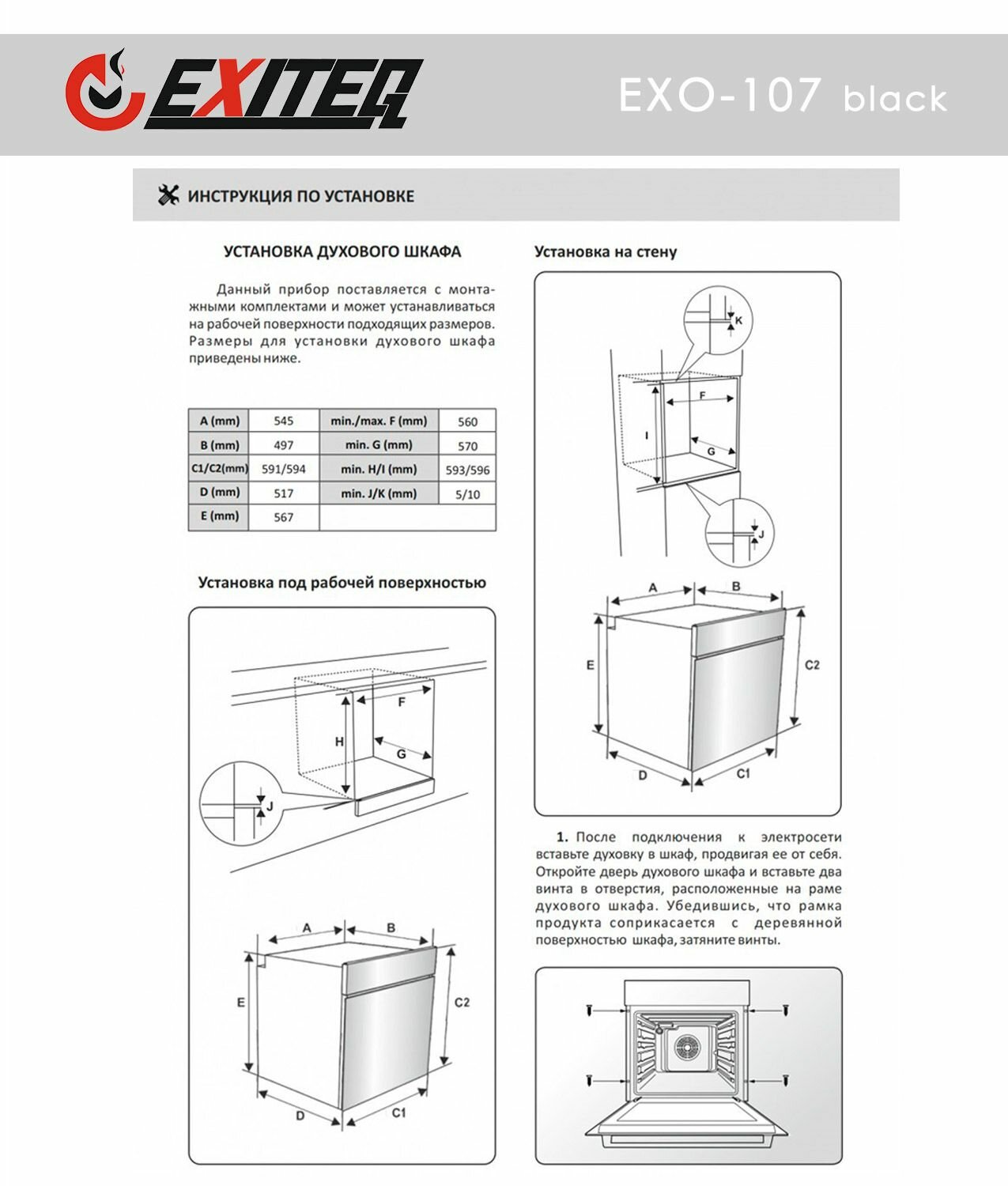 EXITEQ

EXO-107 black

ИНСТРУКЦИЯ ПО УСТАНОВКЕ

УСТАНОВКА ДУХОВОГО ШКАФА

Данный прибор поставляется с монтажными комплектами и может устанавливаться на рабочей поверхности подходящих размеров. Размеры для установки духового шкафа приведены ниже.

| A (mm) | 545 | min./max. F (mm) | 560 |
|---|---|---|---|
| B (mm) | 497 | min. G (mm) | 570 |
| C1/C2(mm) | 591/594 | min. H/I (mm) | 593/596 |
| D (mm) | 517 | min. J/K (mm) | 5/10 |
| E (mm) | 567 | | |

Установка под рабочей поверхностью

F
H
G
J
A
B
E
C2
D
C1

Установка на стену

K
F
I
G
J
A
B
E
C2
D
C1

1. После подключения к электросети вставьте духовку в шкаф, продвигая ее от себя. Откройте дверь духового шкафа и вставьте два винта в отверстия, расположенные на раме духового шкафа. Убедившись, что рамка продукта соприкасается с деревянной поверхностью шкафа, затяните винты.