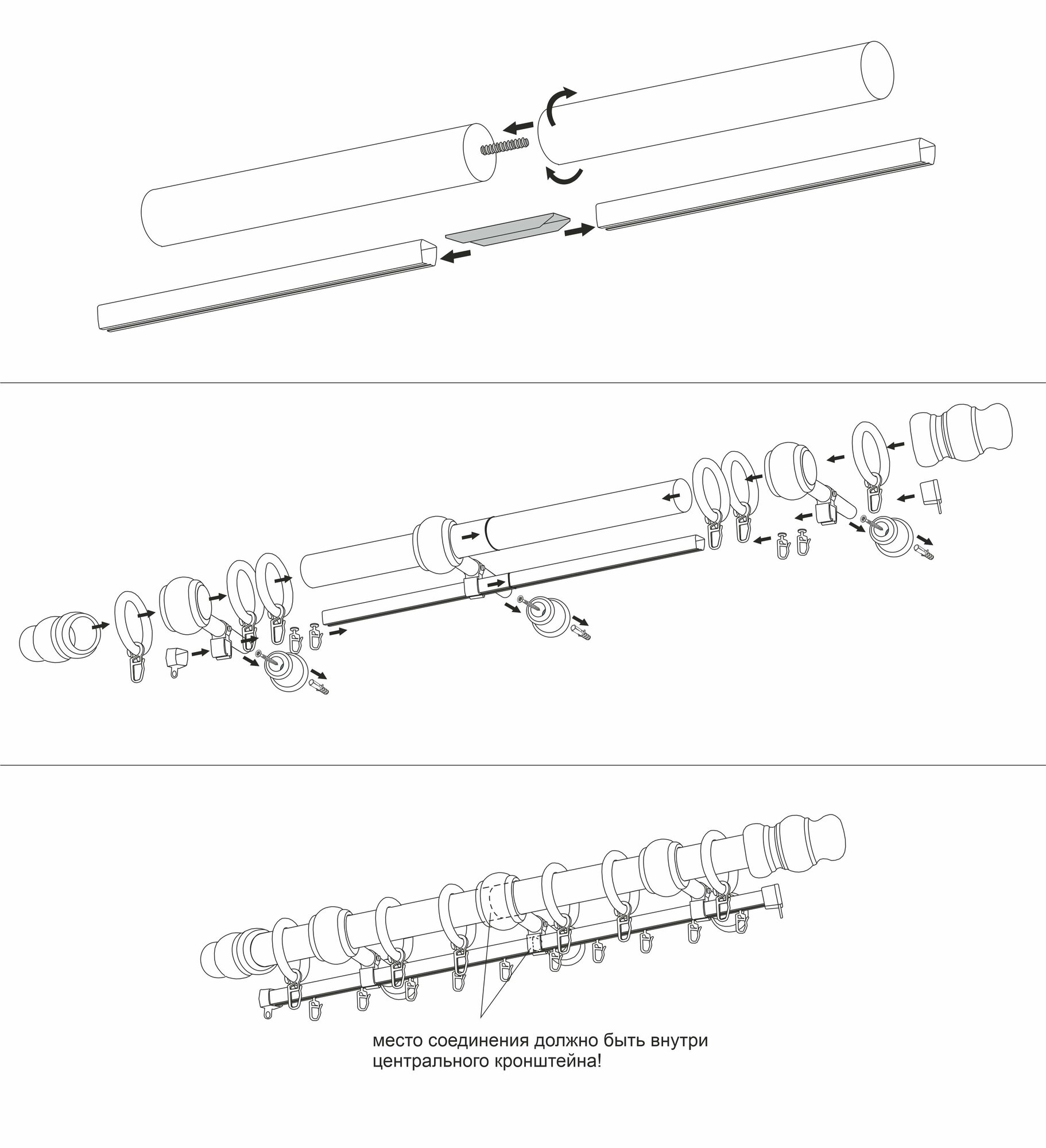 место соединения должно быть внутри центрального кронштейна!