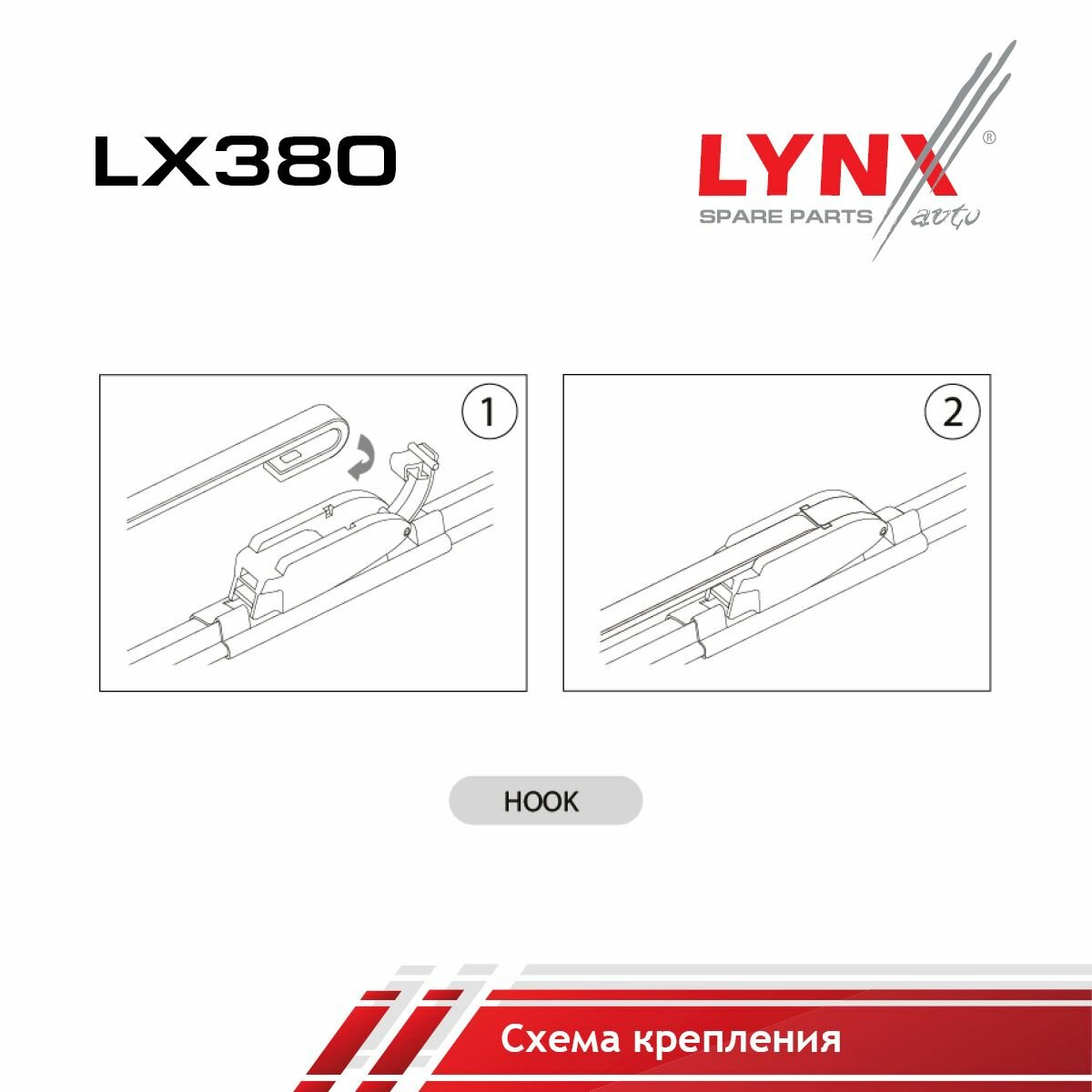 LX380

LYNX®
SPARE PARTS auto

1

2

HOOK

Схема крепления