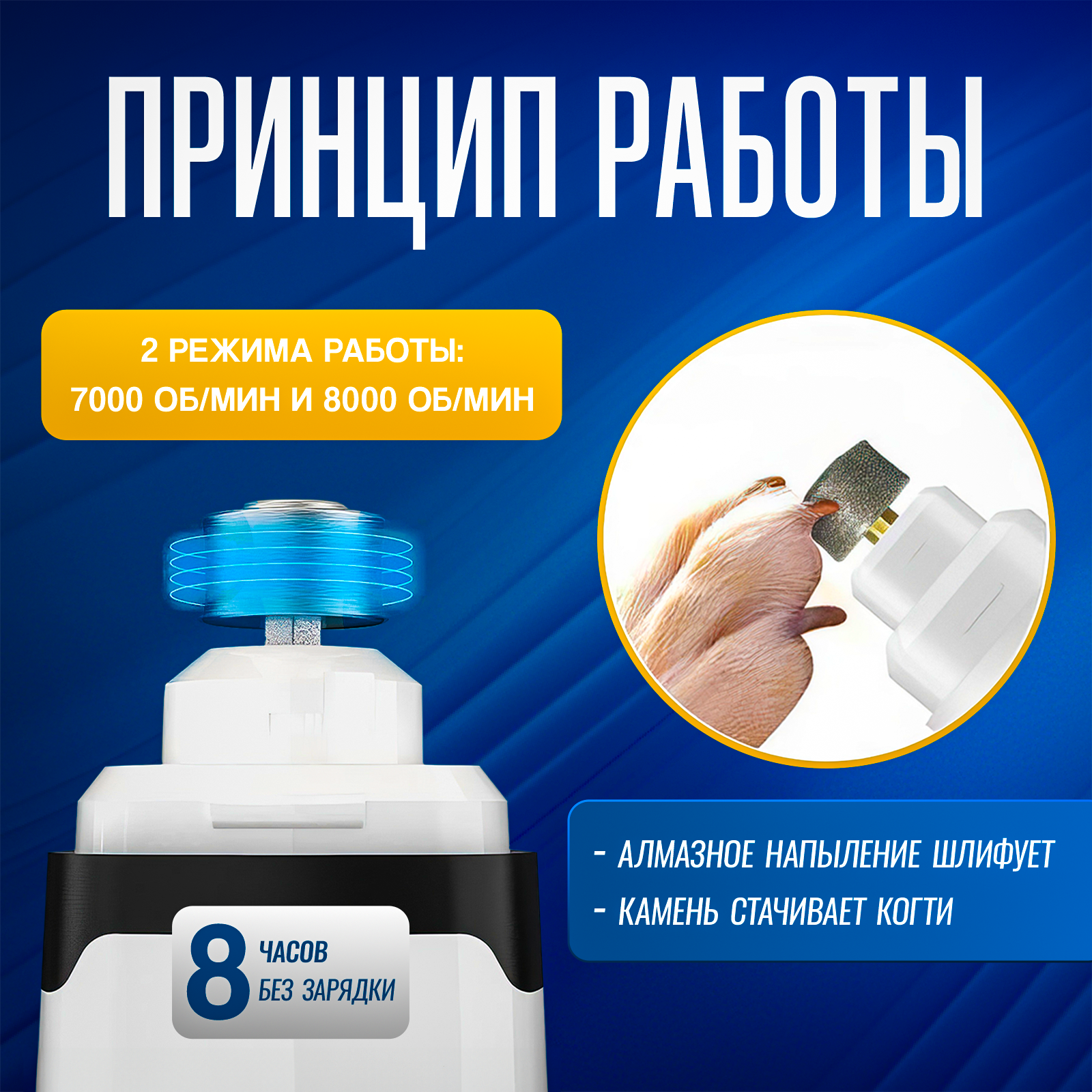 ПРИНЦИП РАБОТЫ

2 РЕЖИМА РАБОТЫ:
7000 ОБ/МИН И 8000 ОБ/МИН

- АЛМАЗНОЕ НАПЫЛЕНИЕ ШЛИФУЕТ
- КАМЕНЬ СТАЧИВАЕТ КОГТИ

8 ЧАСОВ БЕЗ ЗАРЯДКИ