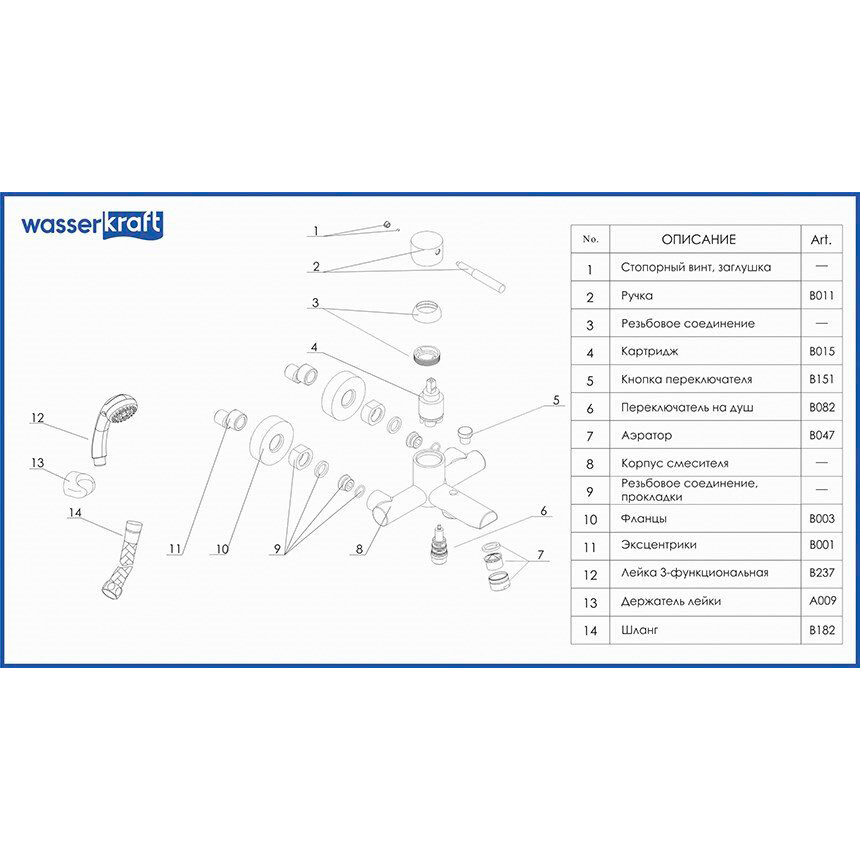 wasserkraft

1
2
3
4
5
6
7
8
9
10
11
12
13
14

| No. | ОПИСАНИЕ | Art. |
|---|---|---|
| 1 | Стопорный винт, заглушка | — |
| 2 | Ручка | B011 |
| 3 | Резьбовое соединение | — |
| 4 | Картридж | B015 |
| 5 | Кнопка переключателя | B151 |
| 6 | Переключатель на душ | B082 |
| 7 | Аэратор | B047 |
| 8 | Корпус смесителя | — |
| 9 | Резьбовое соединение, прокладки | — |
| 10 | Фланцы | B003 |
| 11 | Эксцентрики | B001 |
| 12 | Лейка 3-функциональная | B237 |
| 13 | Держатель лейки | A009 |
| 14 | Шланг | B182 |