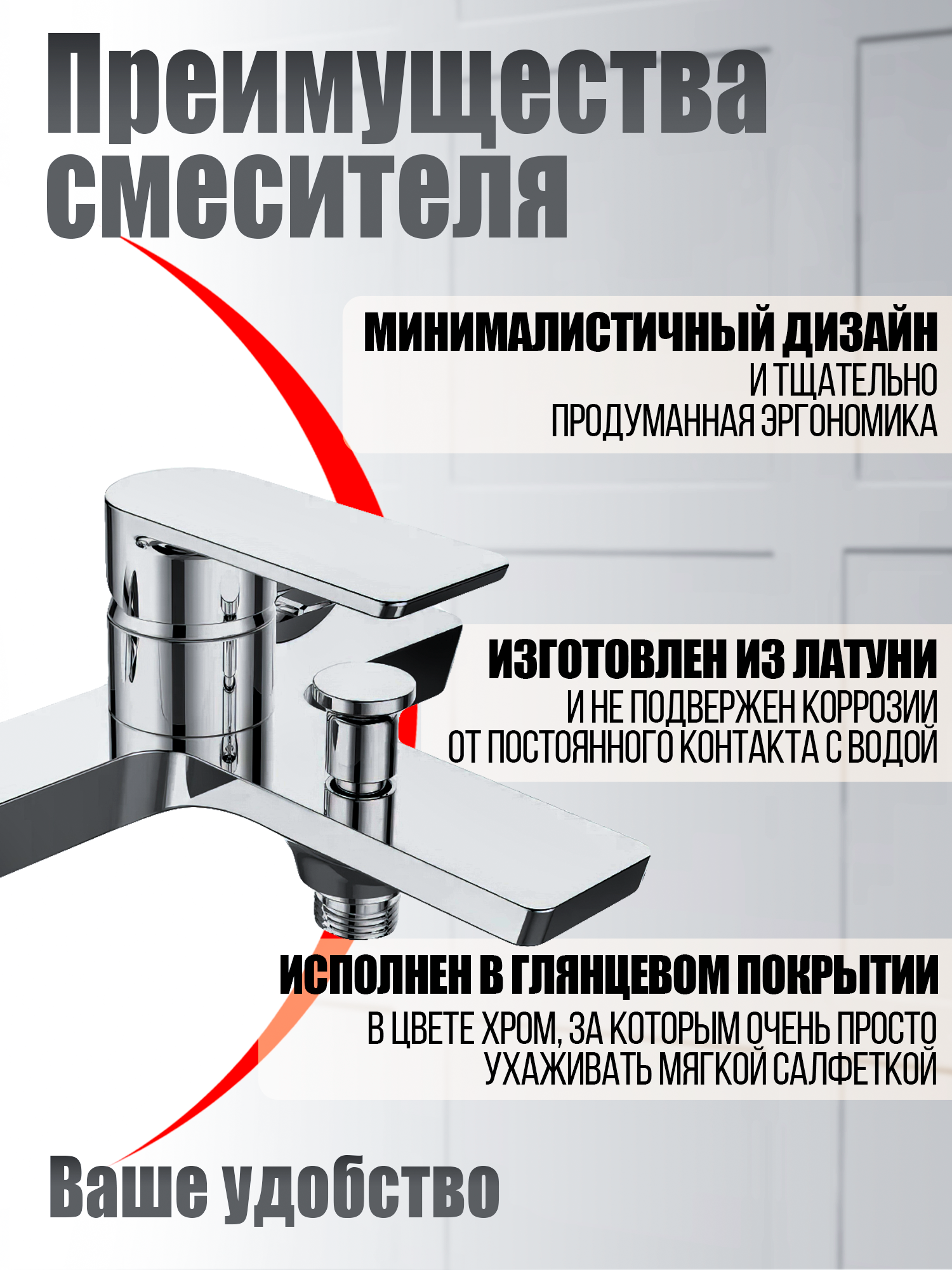 Преимущества смесителя

МИНИМАЛИСТИЧНЫЙ ДИЗАЙН
И ТЩАТЕЛЬНО ПРОДУМАННАЯ ЭРГОНОМИКА

ИЗГОТОВЛЕН ИЗ ЛАТУНИ
И НЕ ПОДВЕРЖЕН КОРРОЗИИ ОТ ПОСТОЯННОГО КОНТАКТА С ВОДОЙ

ИСПОЛНЕН В ГЛЯНЦЕВОМ ПОКРЫТИИ
В ЦВЕТЕ ХРОМ, ЗА КОТОРЫМ ОЧЕНЬ ПРОСТО УХАЖИВАТЬ МЯГКОЙ САЛФЕТКОЙ

Ваше удобство