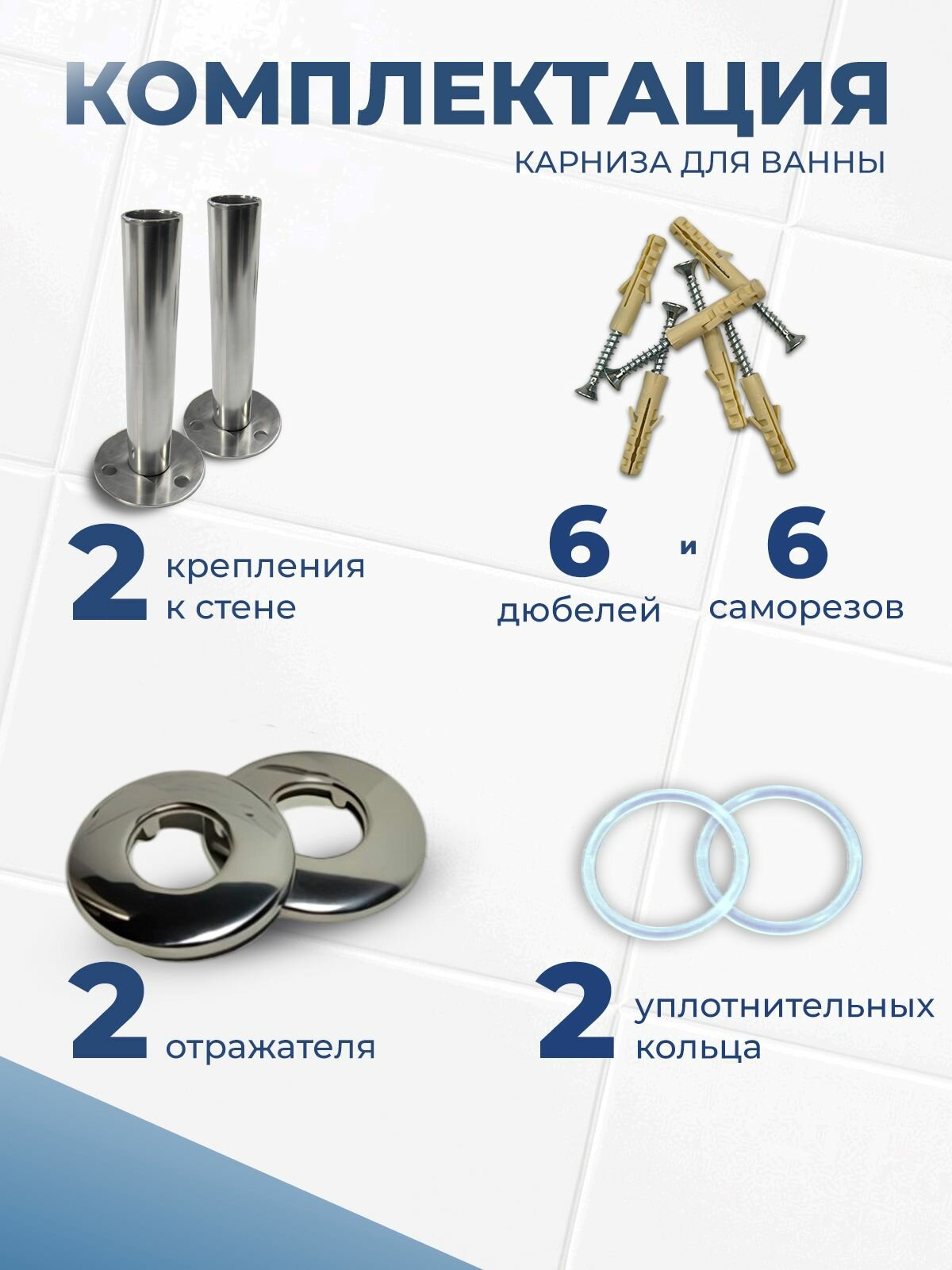 КОМПЛЕКТАЦИЯ
КАРНИЗА ДЛЯ ВАННЫ

2 крепления к стене

6 дюбелей и 6 саморезов

2 отражателя

2 уплотнительных кольца