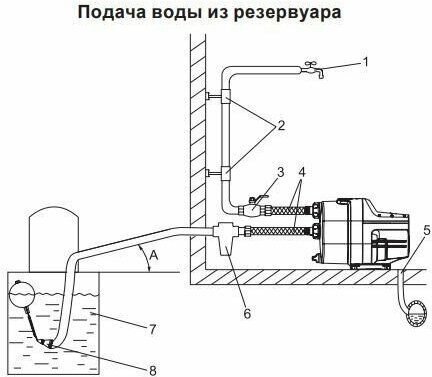 Подача воды из резервуара

1

2

3

4

5

A

6

7

8