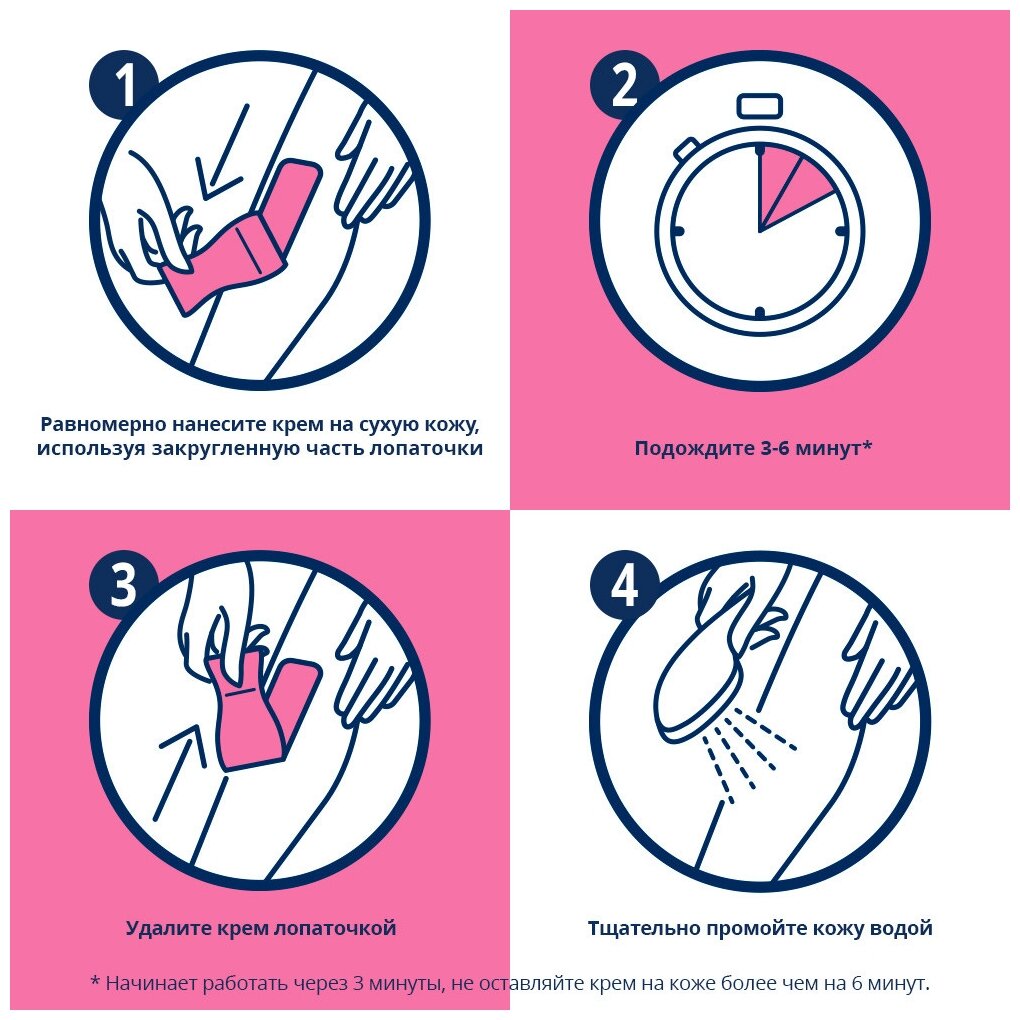 1

Равномерно нанесите крем на сухую кожу, используя закругленную часть лопаточки

2

Подождите 3-6 минут*

3

Удалите крем лопаточкой

4

Тщательно промойте кожу водой

* Начинает работать через 3 минуты, не оставляйте крем на коже более чем на 6 минут.