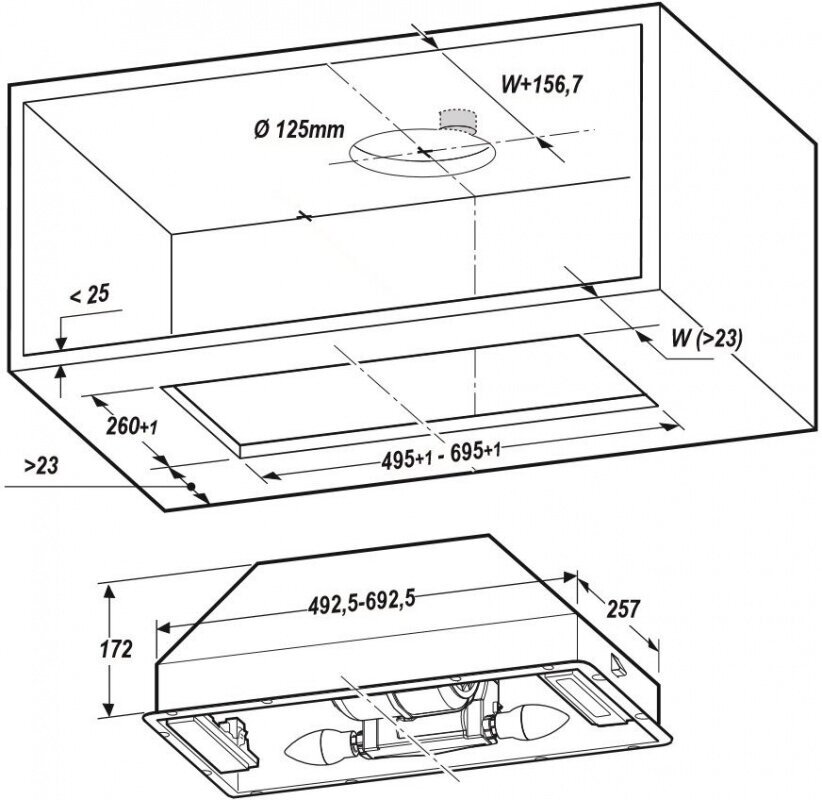 W+156,7

Ø 125mm

< 25

W (>23)

260+1

>23

495+1 - 695+1

492,5-692,5

257

172