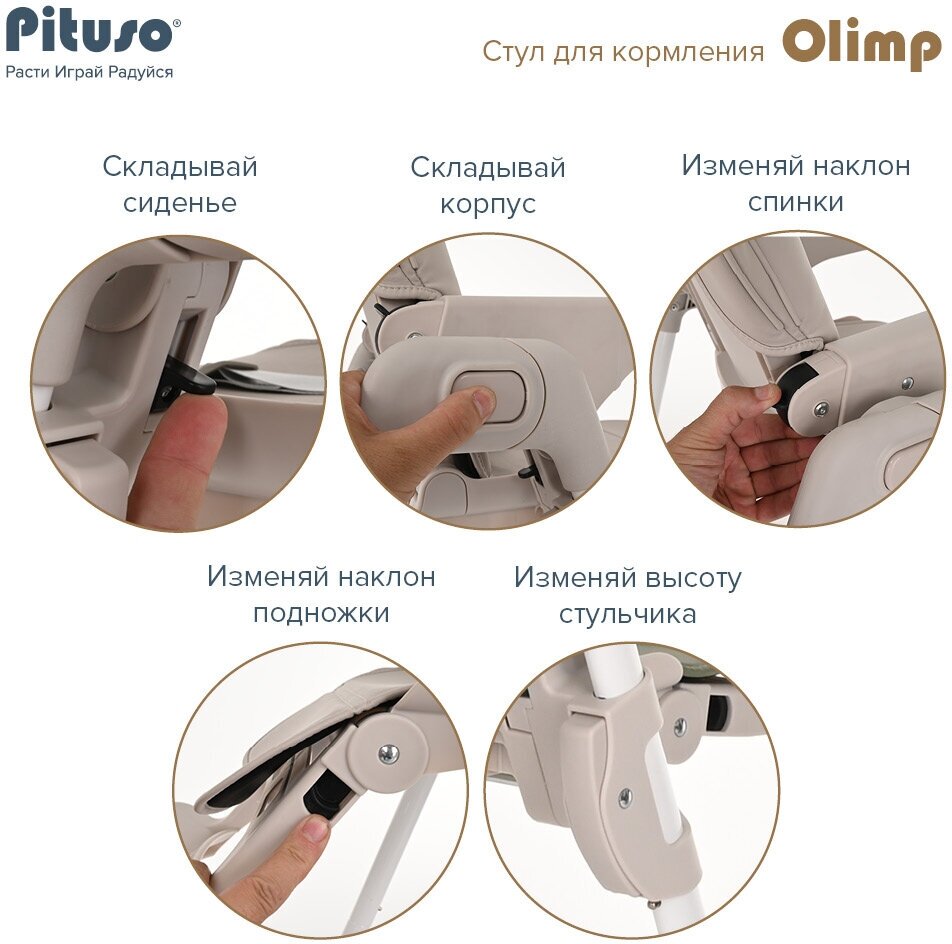 Pituso®
Расти Играй Радуйся

Стул для кормления Olimp

Складывай сиденье

Складывай корпус

Изменяй наклон спинки

Изменяй наклон подножки

Изменяй высоту стульчика