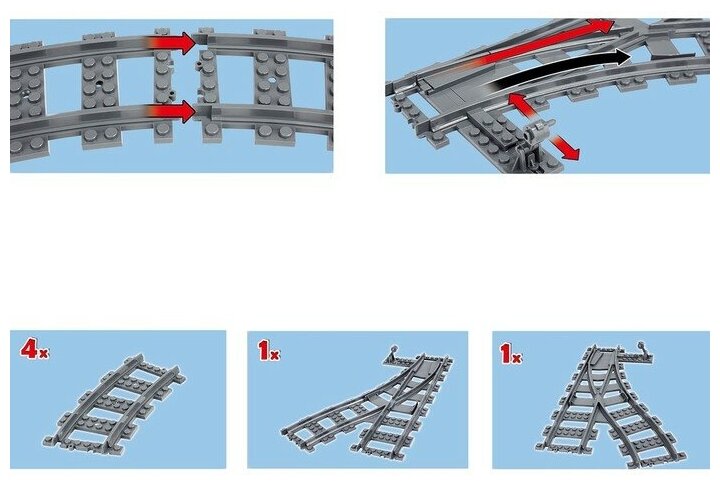 4x

1x

1x