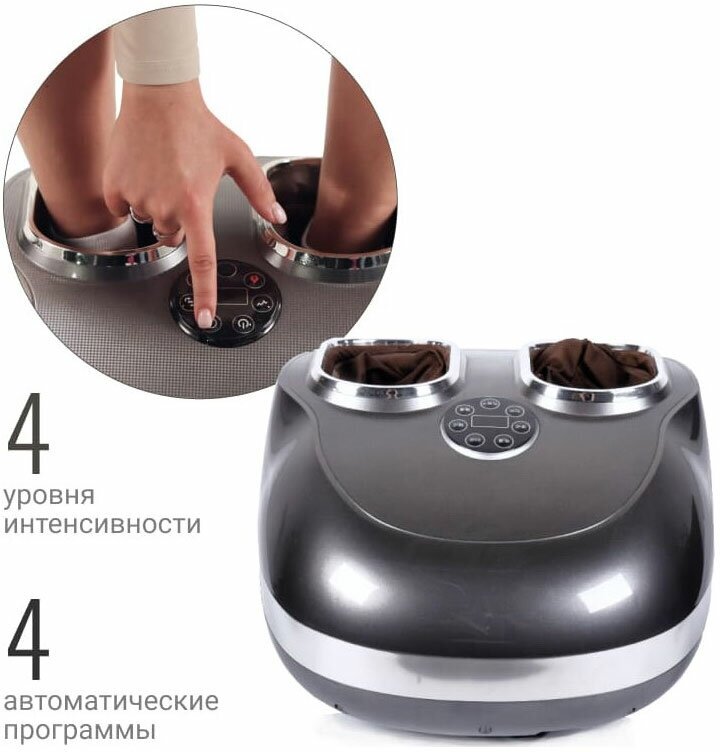 4
уровня
интенсивности

4
автоматические
программы