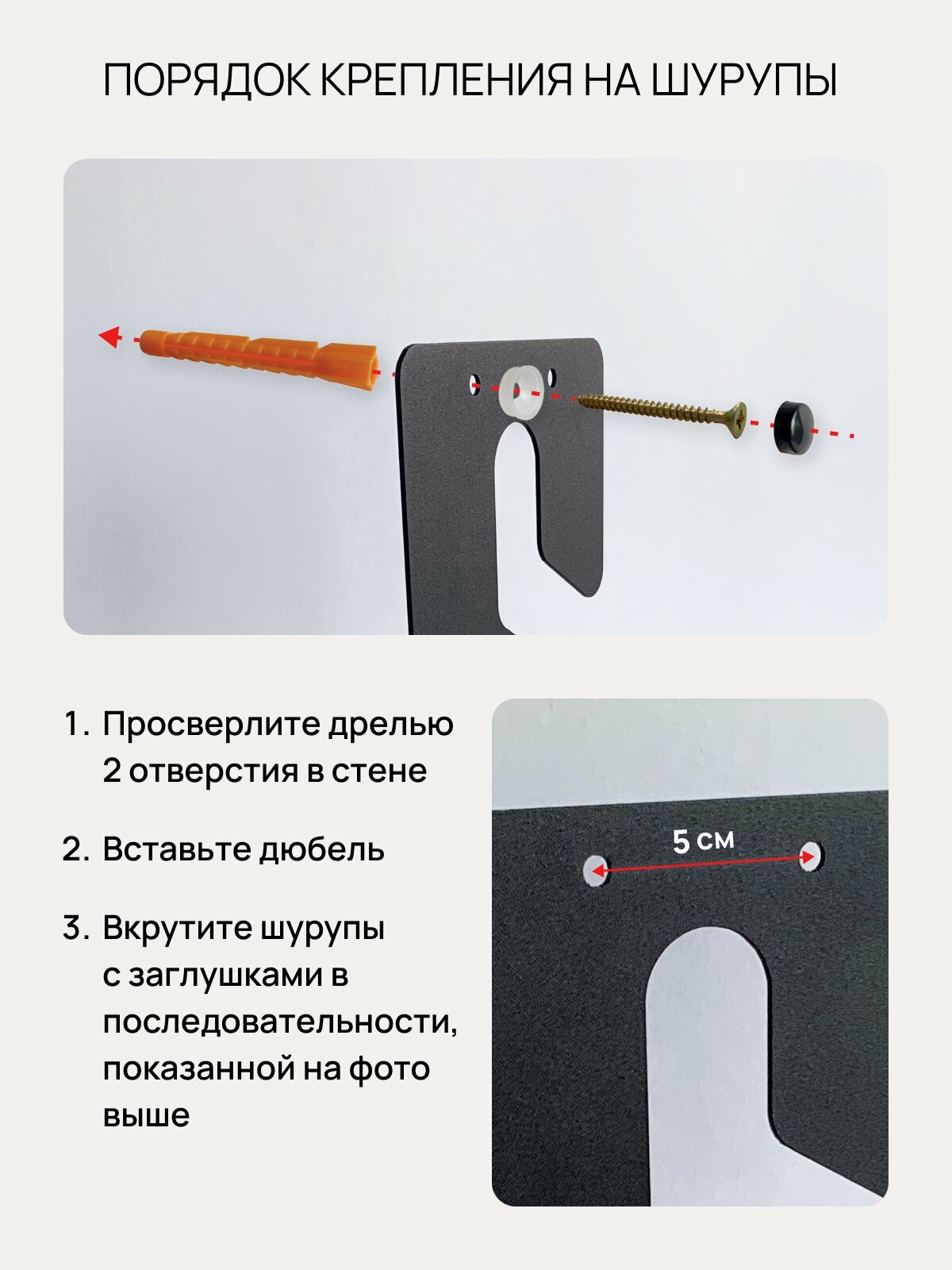 ПОРЯДОК КРЕПЛЕНИЯ НА ШУРУПЫ

1. Просверлите дрелью 2 отверстия в стене

2. Вставьте дюбель

3. Вкрутите шурупы с заглушками в последовательности, показанной на фото выше

5 см