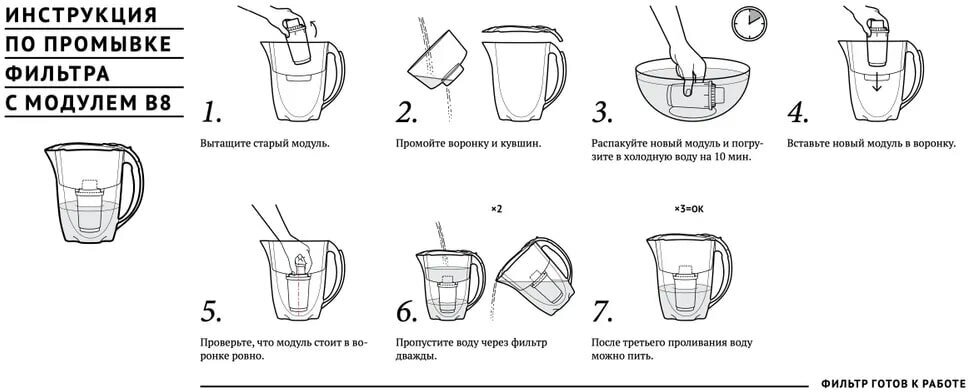 ИНСТРУКЦИЯ ПО ПРОМЫВКЕ ФИЛЬТРА С МОДУЛЕМ В8

1.
Вытащите старый модуль.

2.
Промойте воронку и кувшин.

3.
Распакуйте новый модуль и погрузите в холодную воду на 10 мин.

4.
Вставьте новый модуль в воронку.

5.
Проверьте, что модуль стоит в воронке ровно.

×2

6.
Пропустите воду через фильтр дважды.

×3=OK

7.
После третьего проливания воду можно пить.

ФИЛЬТР ГОТОВ К РАБОТЕ