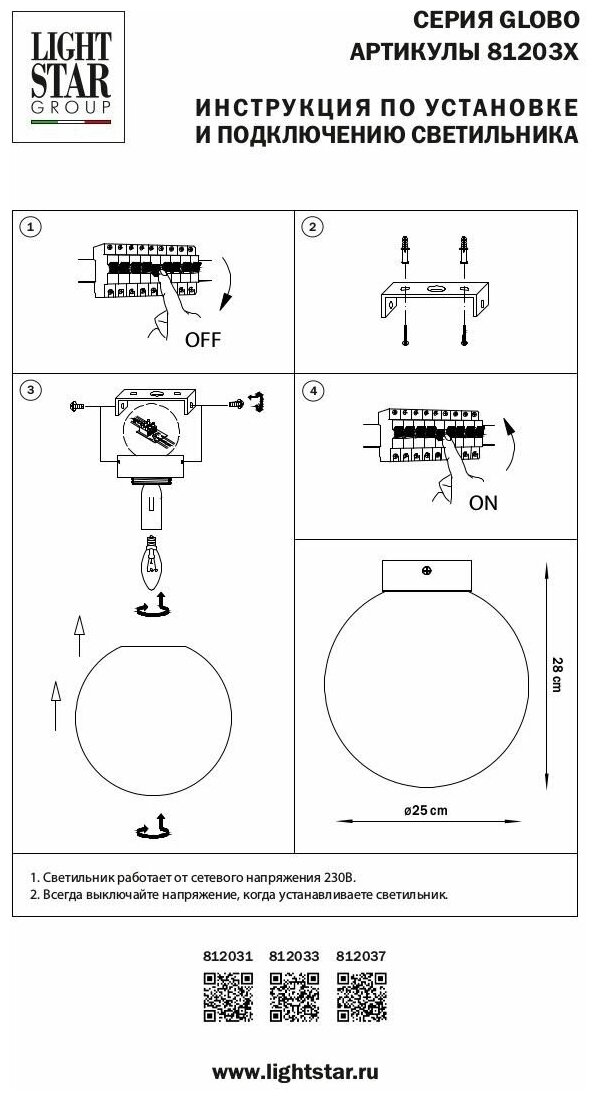 LIGHT STAR GROUP

СЕРИЯ GLOBO
АРТИКУЛЫ 81203X

ИНСТРУКЦИЯ ПО УСТАНОВКЕ
И ПОДКЛЮЧЕНИЮ СВЕТИЛЬНИКА

1

OFF

2

3

4

ON

28 cm

ø25 cm

1. Светильник работает от сетевого напряжения 230В.
2. Всегда выключайте напряжение, когда устанавливаете светильник.

812031 812033 812037

www.lightstar.ru