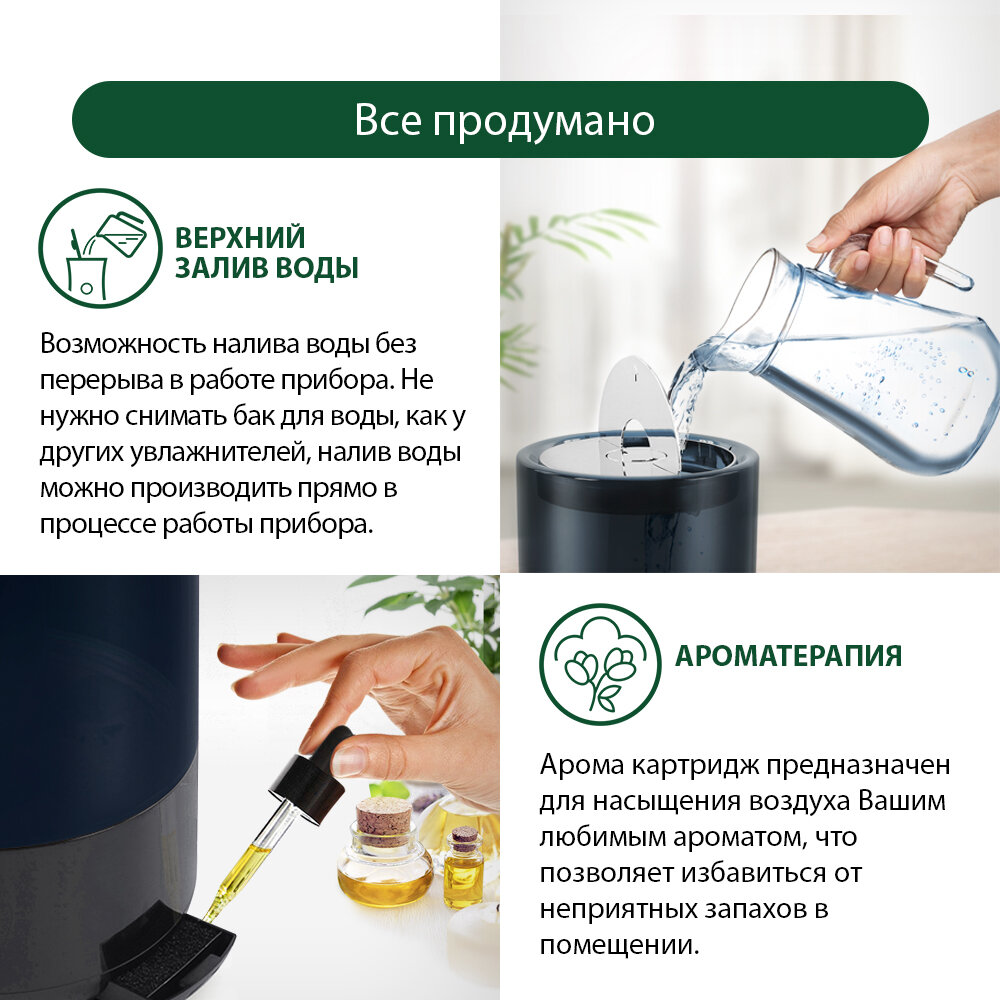 Все продумано

ВЕРХНИЙ ЗАЛИВ ВОДЫ

Возможность налива воды без перерыва в работе прибора. Не нужно снимать бак для воды, как у других увлажнителей, налив воды можно производить прямо в процессе работы прибора.

АРОМАТЕРАПИЯ

Арома картридж предназначен для насыщения воздуха Вашим любимым ароматом, что позволяет избавиться от неприятных запахов в помещении.