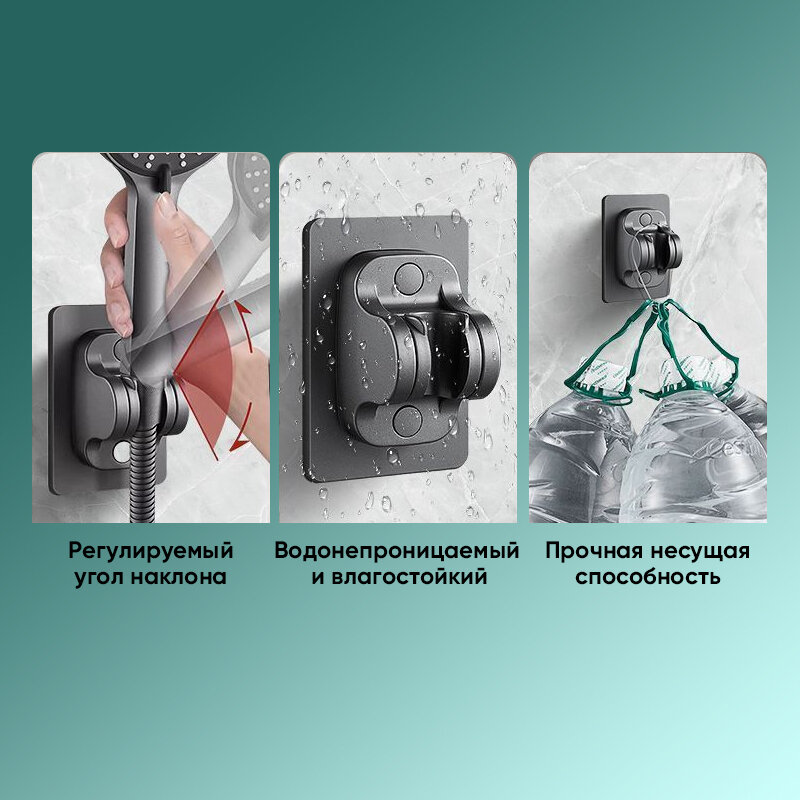 Регулируемый угол наклона

Водонепроницаемый и влагостойкий

Прочная несущая способность