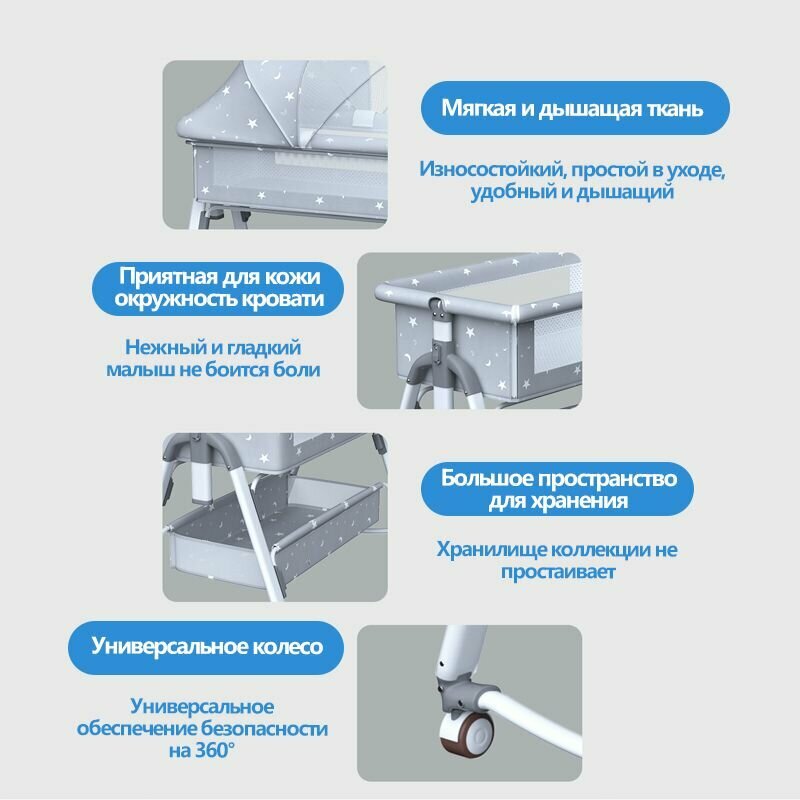 Мягкая и дышащая ткань

Износостойкий, простой в уходе, удобный и дышащий

Приятная для кожи окружность кровати

Нежный и гладкий малыш не боится боли

Большое пространство для хранения

Хранилище коллекции не простаивает

Универсальное колесо

Универсальное обеспечение безопасности на 360°