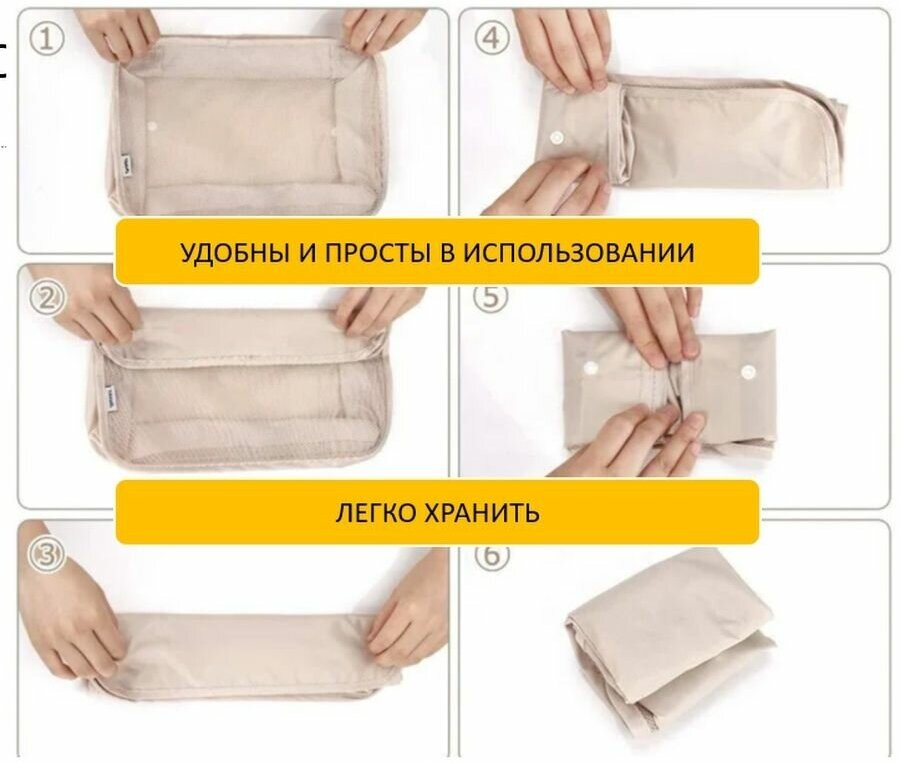 ①

④

УДОБНЫ И ПРОСТЫ В ИСПОЛЬЗОВАНИИ

②

⑤

ЛЕГКО ХРАНИТЬ

③

⑥