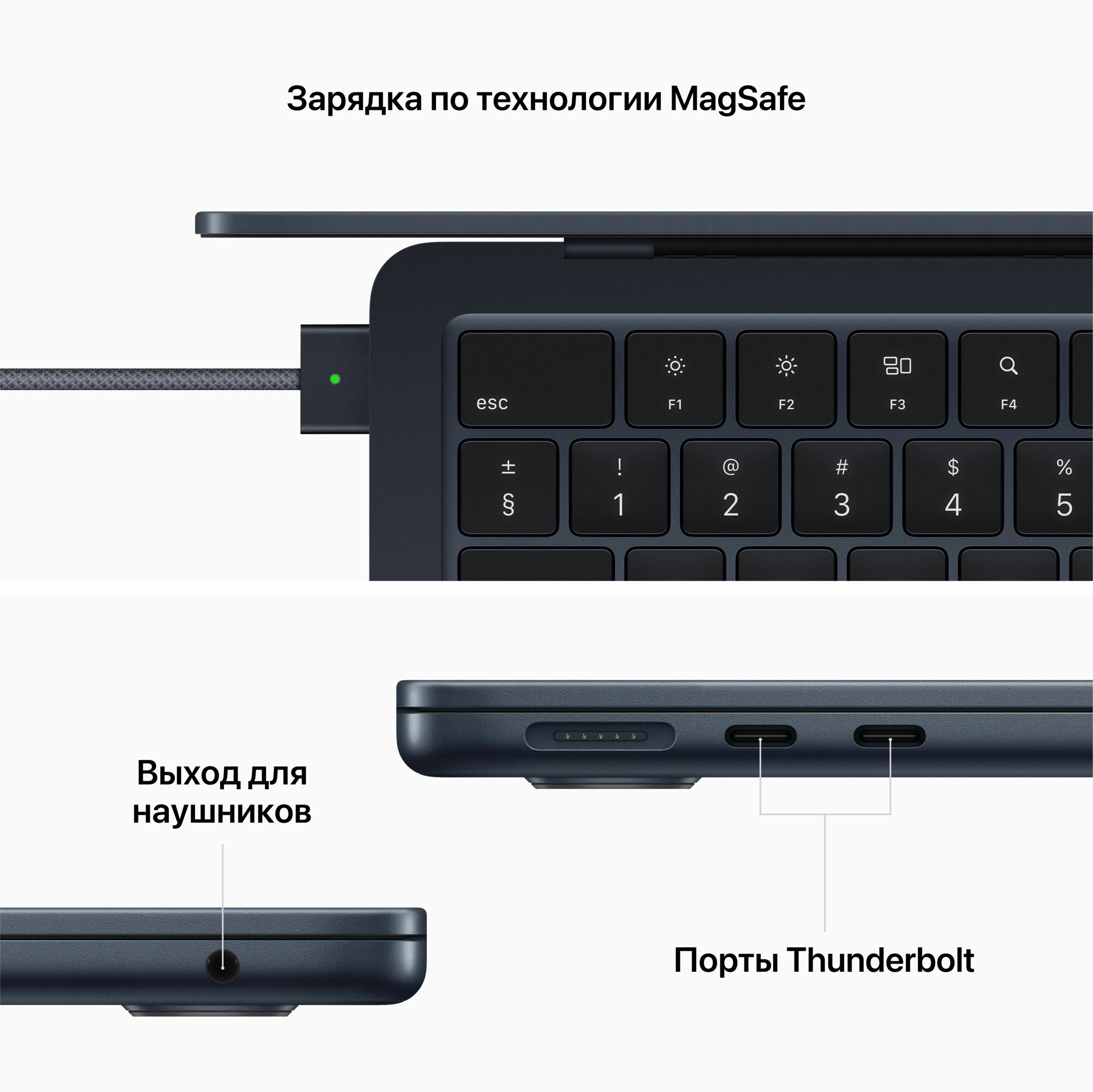 Зарядка по технологии MagSafe

esc

F1

F2

F3

F4

±
§

!
1

@
2

#
3

$
4

%
5

Выход для наушников

Порты Thunderbolt