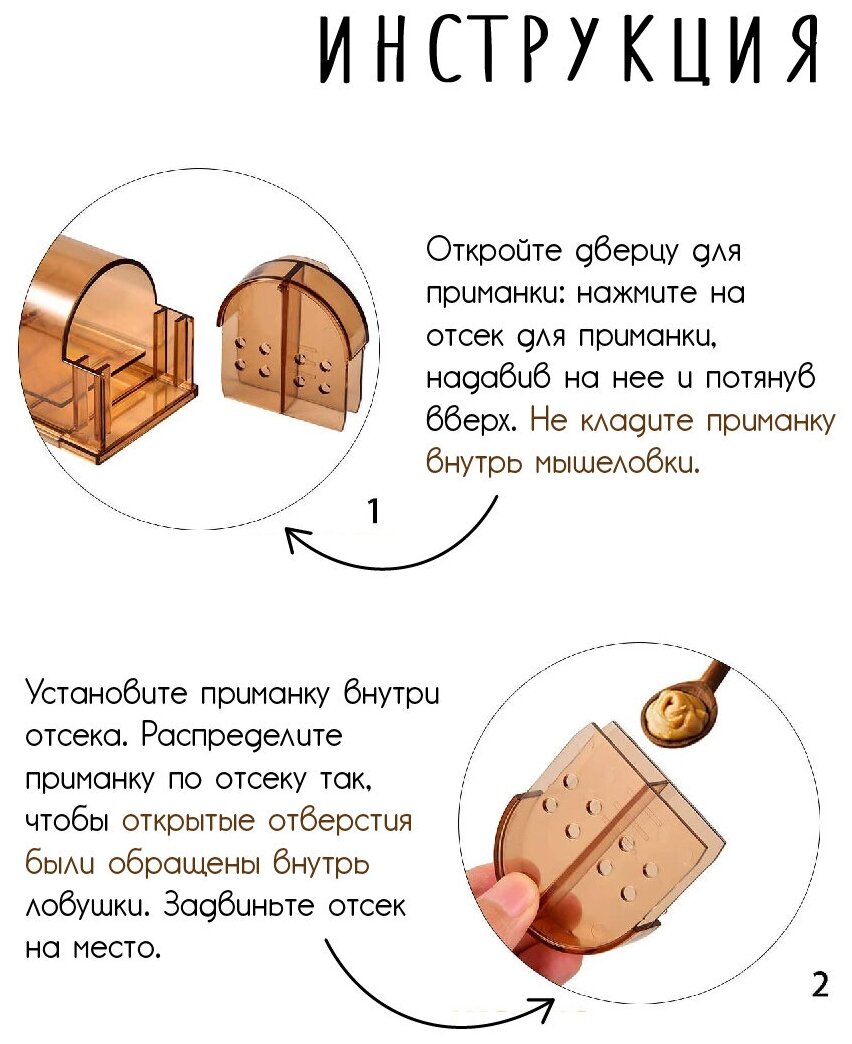 ИНСТРУКЦИЯ

Откройте дверцу для приманки: нажмите на отсек для приманки, надавив на нее и потянув вверх. Не кладите приманку внутрь мышеловки.

1

Установите приманку внутри отсека. Распределите приманку по отсеку так, чтобы открытые отверстия были обращены внутрь ловушки. Задвиньте отсек на место.

2