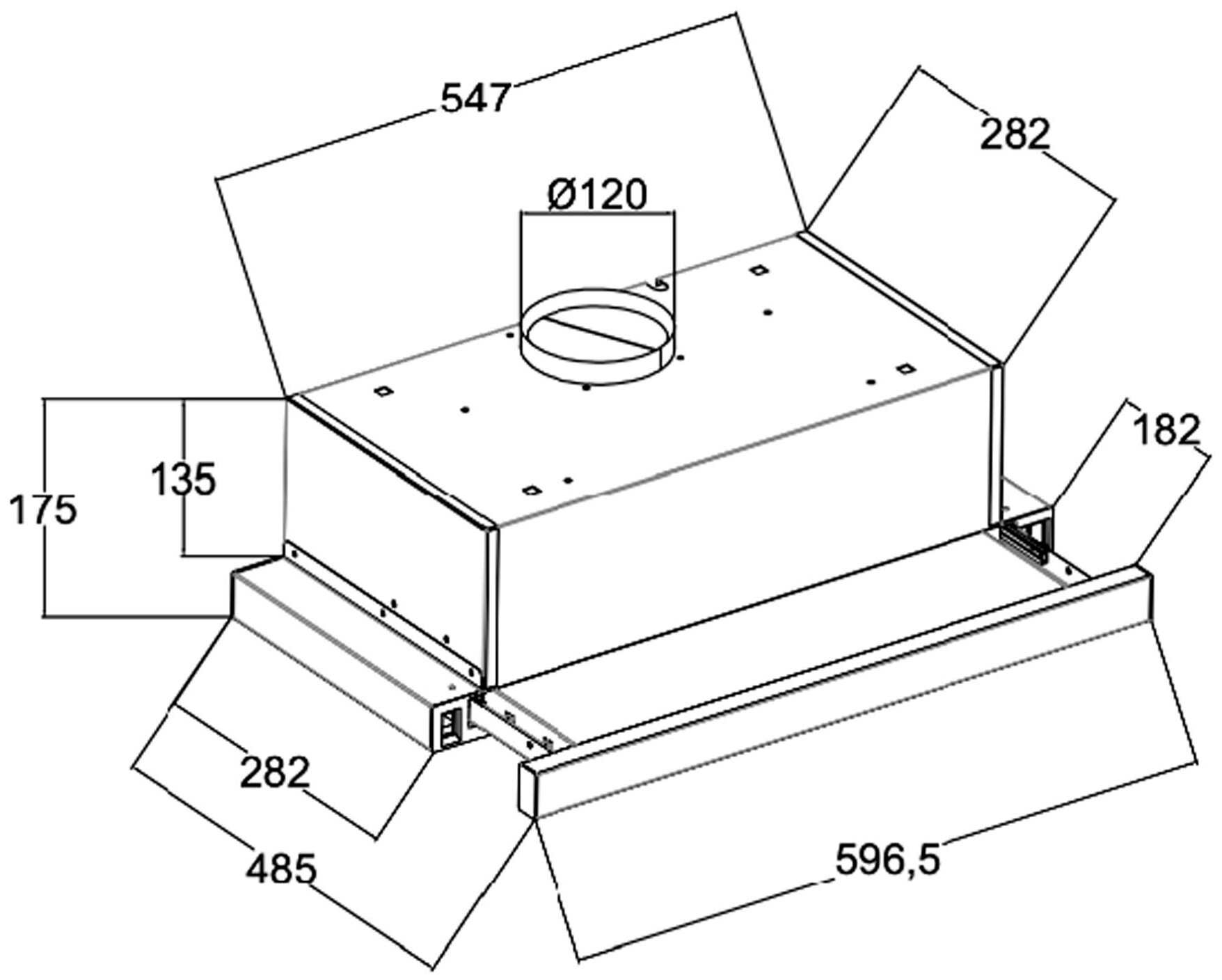 547

282

Ø120

182

135

175

282

485

596,5