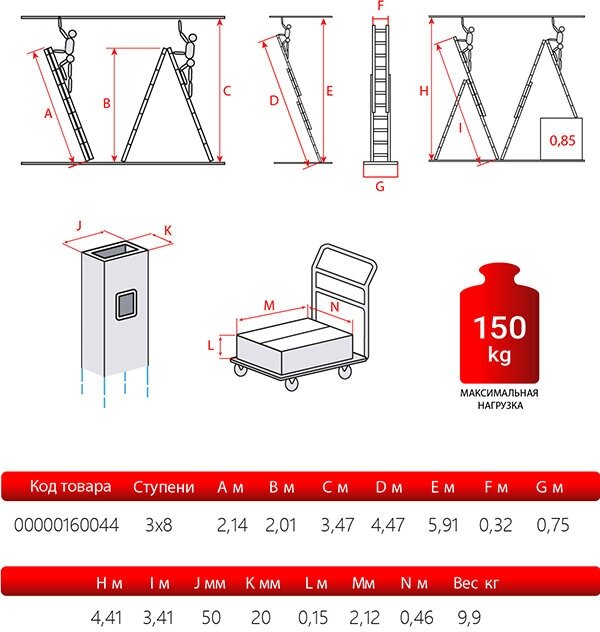 A

B

C

D

E

F

G

H

I

0,85

J

K

M

N

L

150 kg

МАКСИМАЛЬНАЯ НАГРУЗКА

| Код товара | Ступени | A м | B м | C м | D м | E м | F м | G м |
|---|---|---|---|---|---|---|---|---|
| 00000160044 | 3x8 | 2,14 | 2,01 | 3,47 | 4,47 | 5,91 | 0,32 | 0,75 |

| H м | I м | J мм | K мм | L м | Mм | N м | Вес кг |
|---|---|---|---|---|---|---|---|
| 4,41 | 3,41 | 50 | 20 | 0,15 | 2,12 | 0,46 | 9,9 |