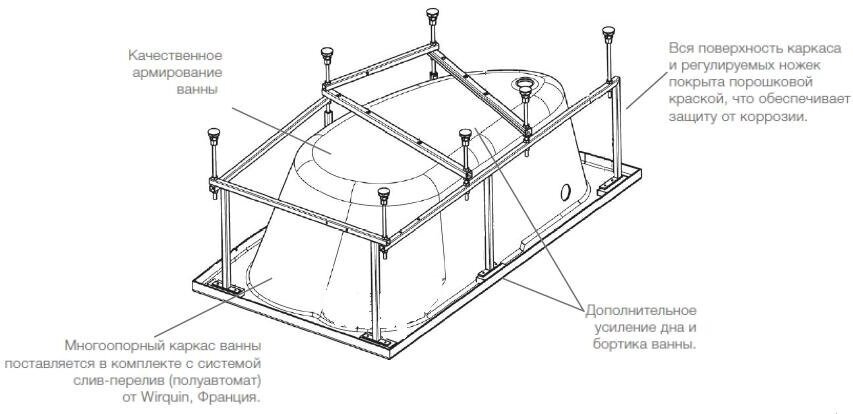 Качественное армирование ванны

Вся поверхность каркаса и регулируемых ножек покрыта порошковой краской, что обеспечивает защиту от коррозии.

Дополнительное усиление дна и бортика ванны.

Многоопорный каркас ванны поставляется в комплекте с системой слив-перелив (полуавтомат) от Wirquin, Франция.