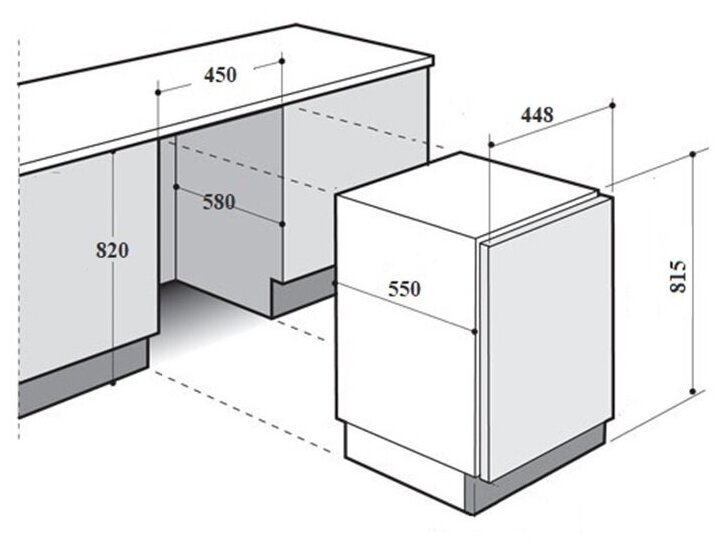 450
448
580
820
550
815