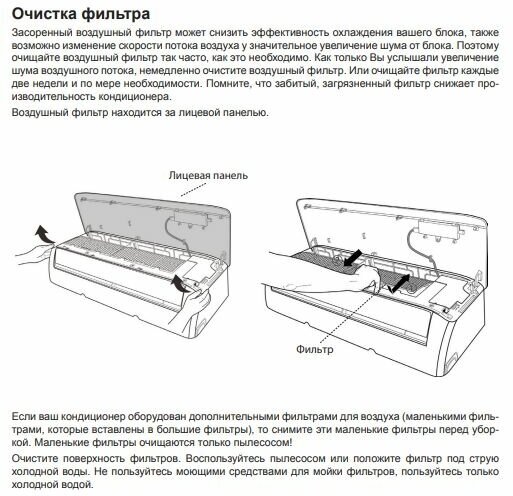 Очистка фильтра

Засоренный воздушный фильтр может снизить эффективность охлаждения вашего блока, также возможно изменение скорости потока воздуха у значительное увеличение шума от блока. Поэтому очищайте воздушный фильтр так часто, как это необходимо. Как только Вы услышали увеличение шума воздушного потока, немедленно очистите воздушный фильтр. Или очищайте фильтр каждые две недели и по мере необходимости. Помните, что забитый, загрязненный фильтр снижает производительность кондиционера.

Воздушный фильтр находится за лицевой панелью.

Лицевая панель

Фильтр

Если ваш кондиционер оборудован дополнительными фильтрами для воздуха (маленькими фильтрами, которые вставлены в большие фильтры), то снимите эти маленькие фильтры перед уборкой. Маленькие фильтры очищаются только пылесосом!

Очистите поверхность фильтров. Воспользуйтесь пылесосом или положите фильтр под струю холодной воды. Не пользуйтесь моющими средствами для мойки фильтров, пользуйтесь только холодной водой.