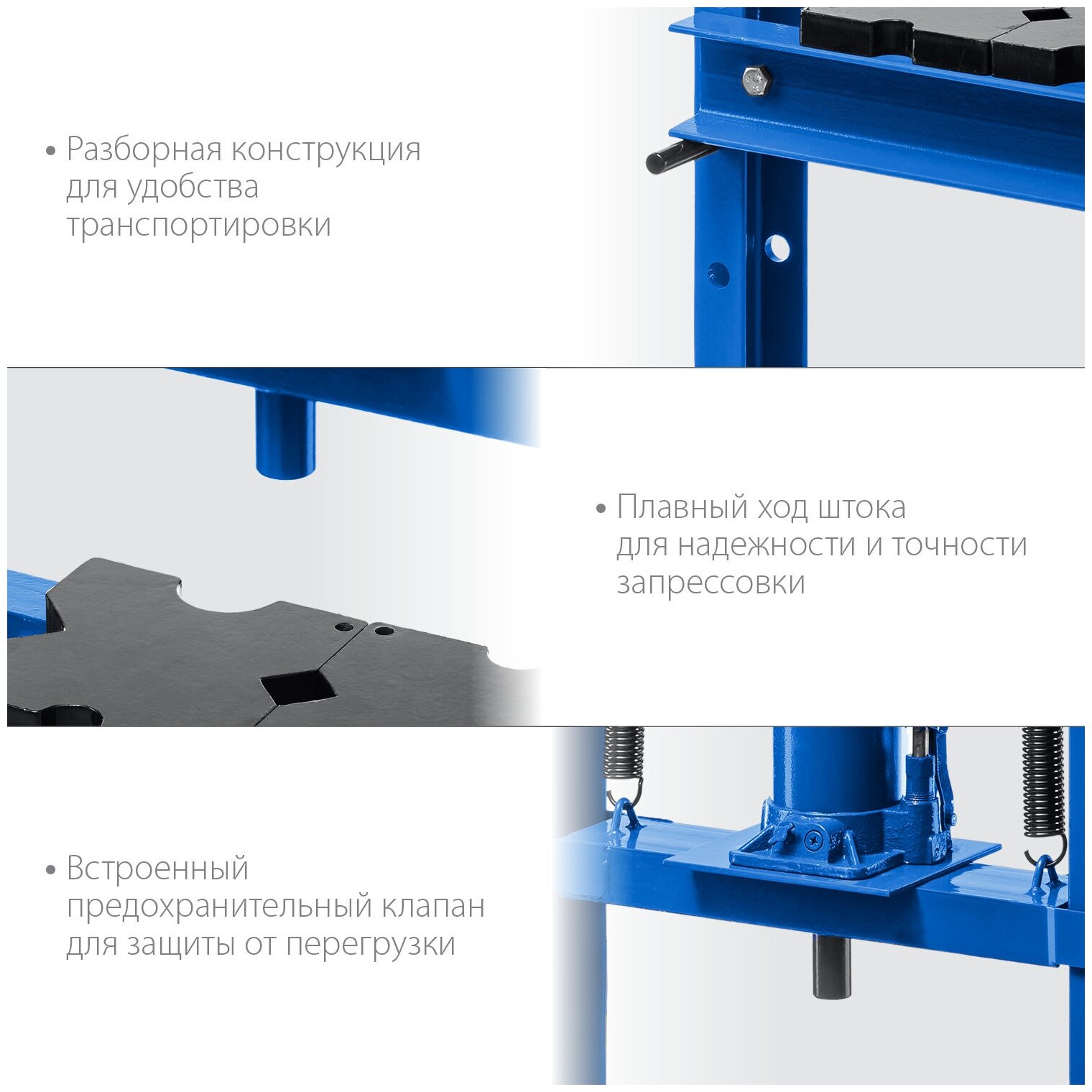 • Разборная конструкция для удобства транспортировки

• Плавный ход штока для надежности и точности запрессовки

• Встроенный предохранительный клапан для защиты от перегрузки