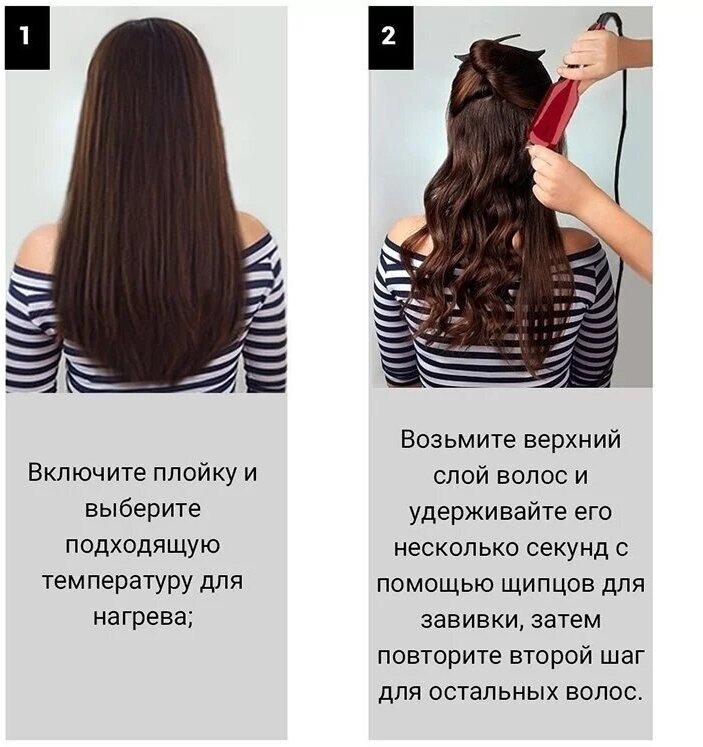 1

Включите плойку и выберите подходящую температуру для нагрева;

2

Возьмите верхний слой волос и удерживайте его несколько секунд с помощью щипцов для завивки, затем повторите второй шаг для остальных волос.