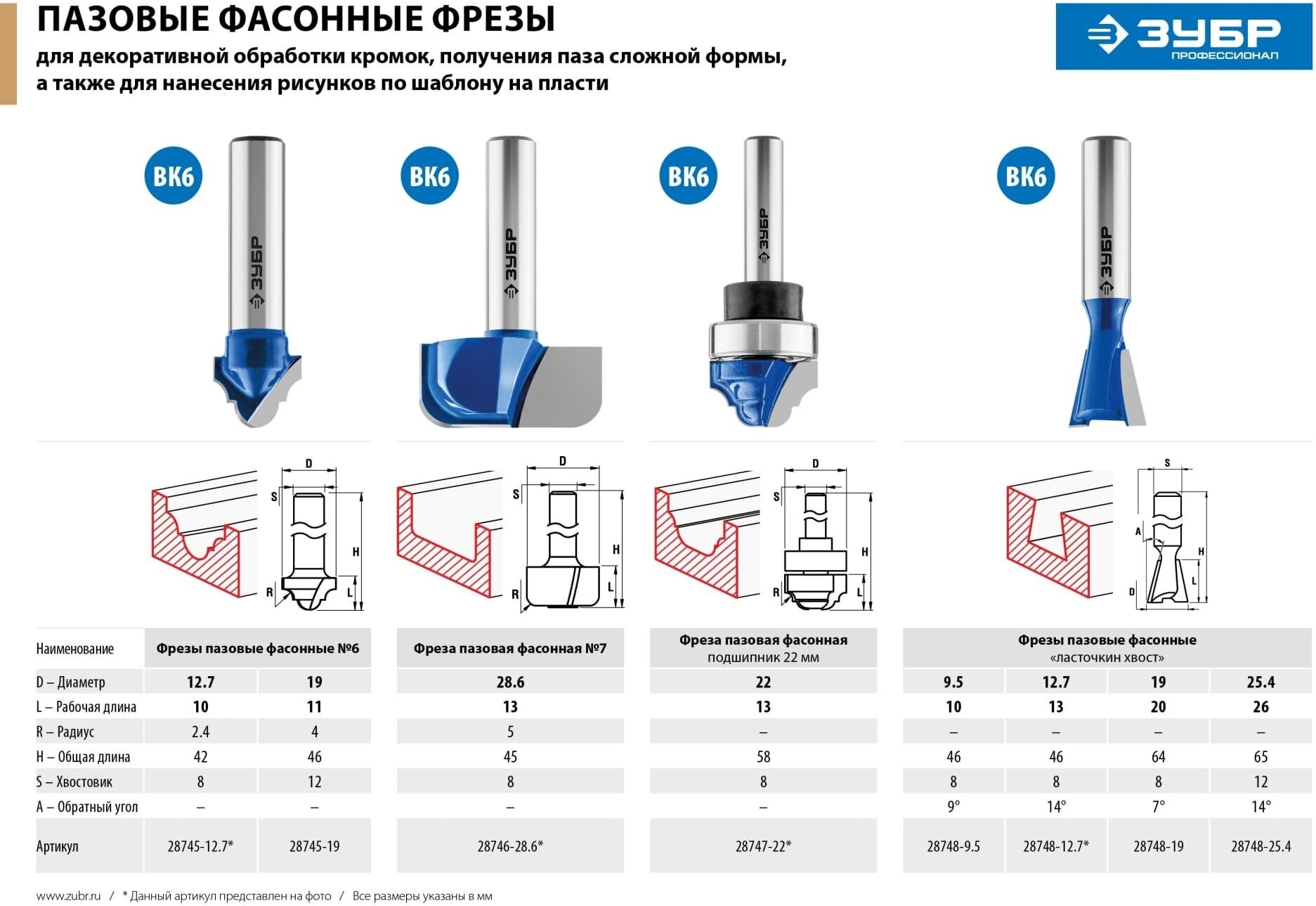 ПАЗОВЫЕ ФАСОННЫЕ ФРЕЗЫ

для декоративной обработки кромок, получения паза сложной формы, а также для нанесения рисунков по шаблону на пласти

ЗУБР ПРОФЕССИОНАЛ

ВК6 ЗУБР

ВК6 ЗУБР

ВК6 ЗУБР

ВК6 ЗУБР

D S H R L

D S H R L

D S H R L

S A H D L

| Наименование | Фрезы пазовые фасонные №6 | | Фреза пазовая фасонная №7 | Фреза пазовая фасонная подшипник 22 мм | Фрезы пазовые фасонные «ласточкин хвост» | | | |
|---|---|---|---|---|---|---|---|---|
| D – Диаметр | 12.7 | 19 | 28.6 | 22 | 9.5 | 12.7 | 19 | 25.4 |
| L – Рабочая длина | 10 | 11 | 13 | 13 | 10 | 13 | 20 | 26 |
| R – Радиус | 2.4 | 4 | 5 | – | – | – | – | – |
| H – Общая длина | 42 | 46 | 45 | 58 | 46 | 46 | 64 | 65 |
| S – Хвостовик | 8 | 12 | 8 | 8 | 8 | 8 | 8 | 12 |
| A – Обратный угол | – | – | – | – | 9° | 14° | 7° | 14° |
| Артикул | 28745-12.7* | 28745-19 | 28746-28.6* | 28747-22* | 28748-9.5 | 28748-12.7* | 28748-19 | 28748-25.4 |

www.zubr.ru / * Данный артикул представлен на фото / Все размеры указаны в мм