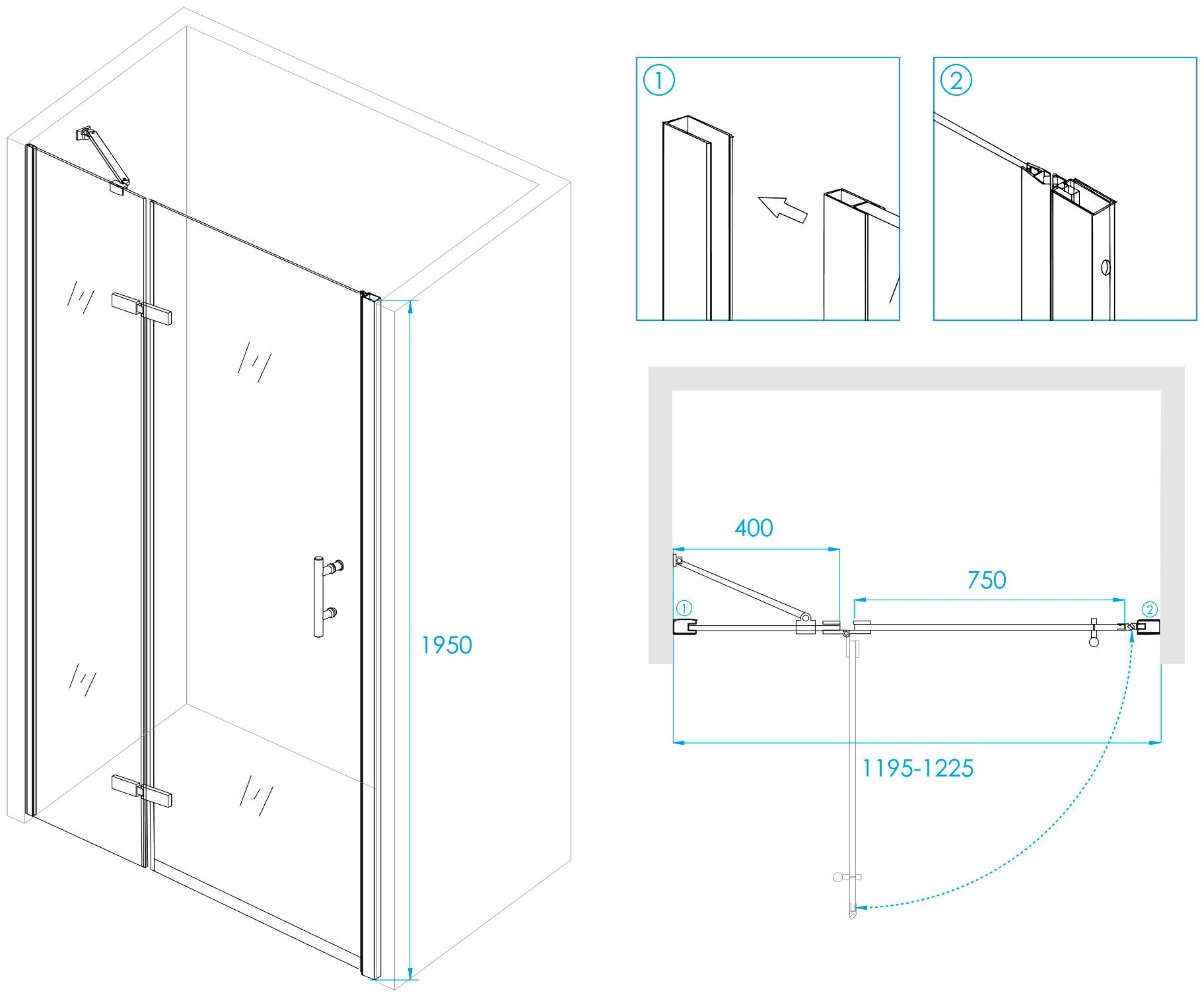 1950

1

2

400

750

1

2

1195-1225