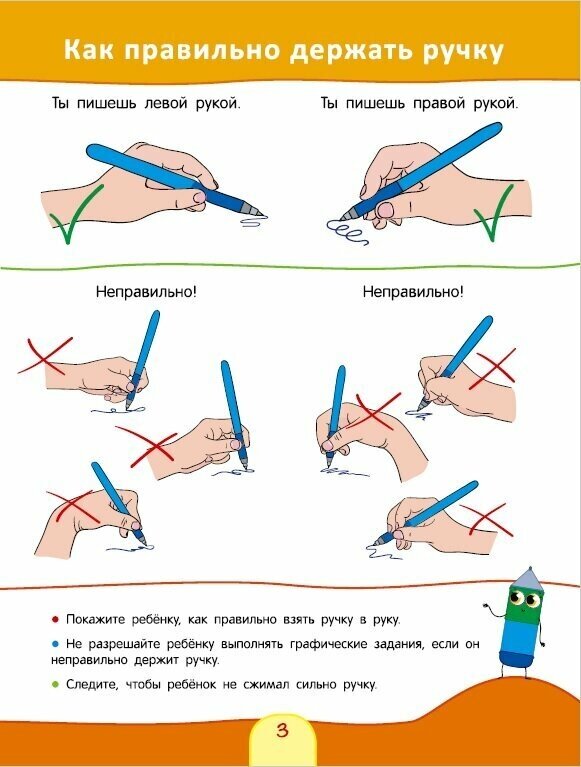 Как правильно держать ручку

Ты пишешь левой рукой.

Ты пишешь правой рукой.

Неправильно!

Неправильно!

• Покажите ребёнку, как правильно взять ручку в руку.

• Не разрешайте ребёнку выполнять графические задания, если он неправильно держит ручку.

• Следите, чтобы ребёнок не сжимал сильно ручку.

3