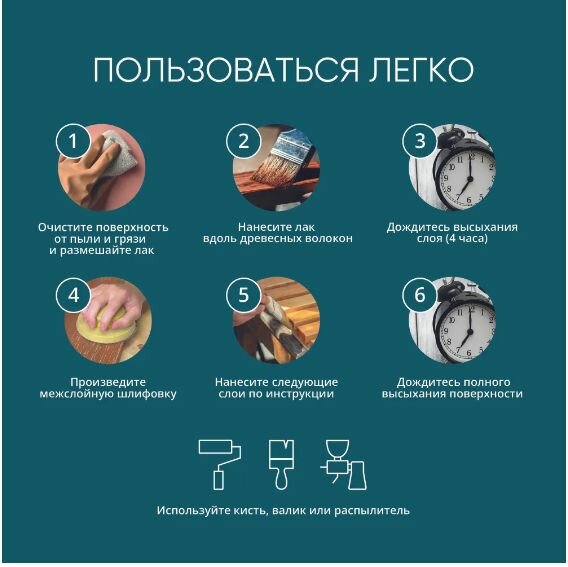 ПОЛЬЗОВАТЬСЯ ЛЕГКО

1
Очистите поверхность от пыли и грязи и размешайте лак

2
Нанесите лак вдоль древесных волокон

3
Дождитесь высыхания слоя (4 часа)

4
Произведите межслойную шлифовку

5
Нанесите следующие слои по инструкции

6
Дождитесь полного высыхания поверхности

Используйте кисть, валик или распылитель