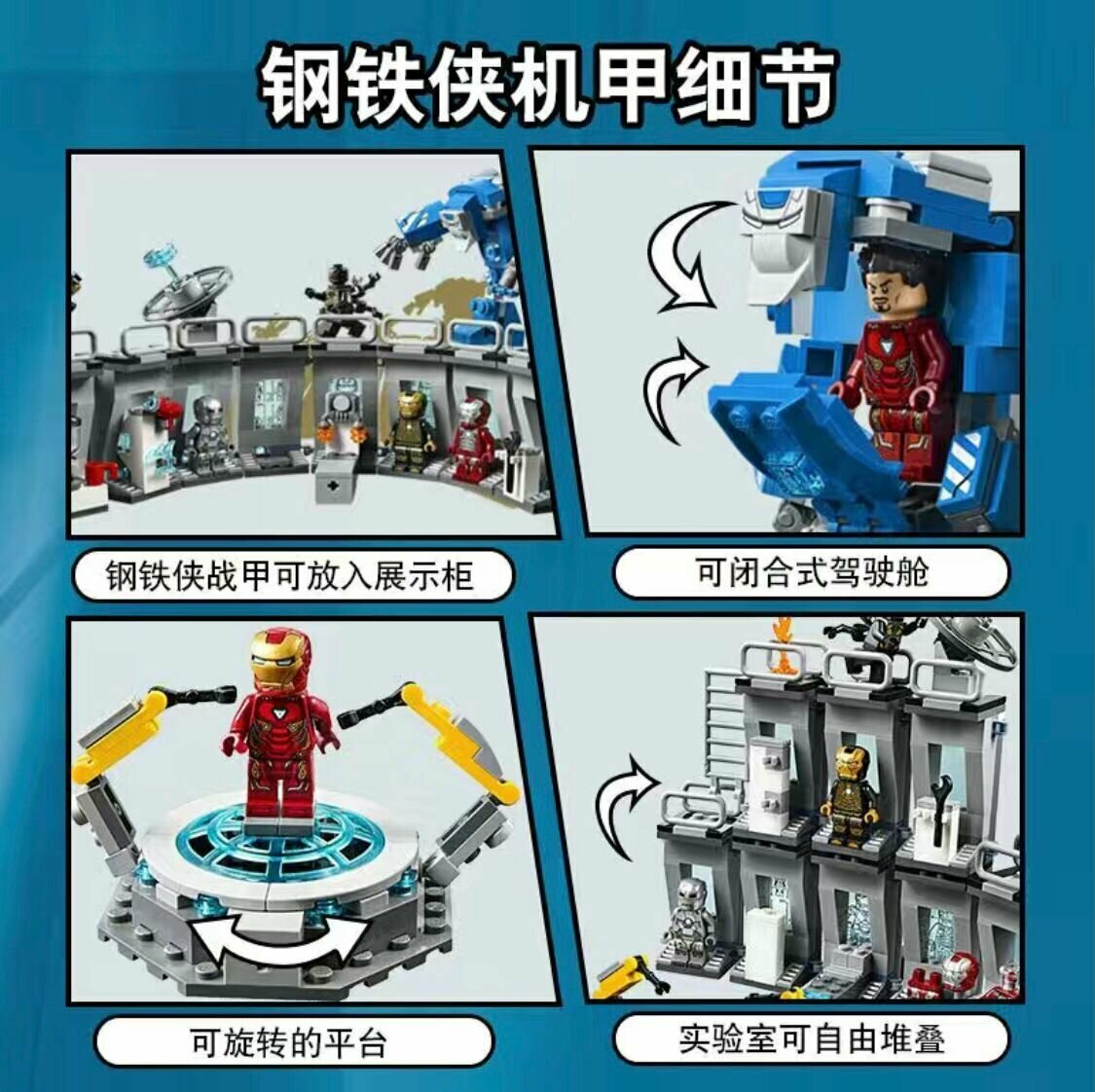 钢铁侠机甲细节

钢铁侠战甲可放入展示柜

可闭合式驾驶舱

可旋转的平台

实验室可自由堆叠