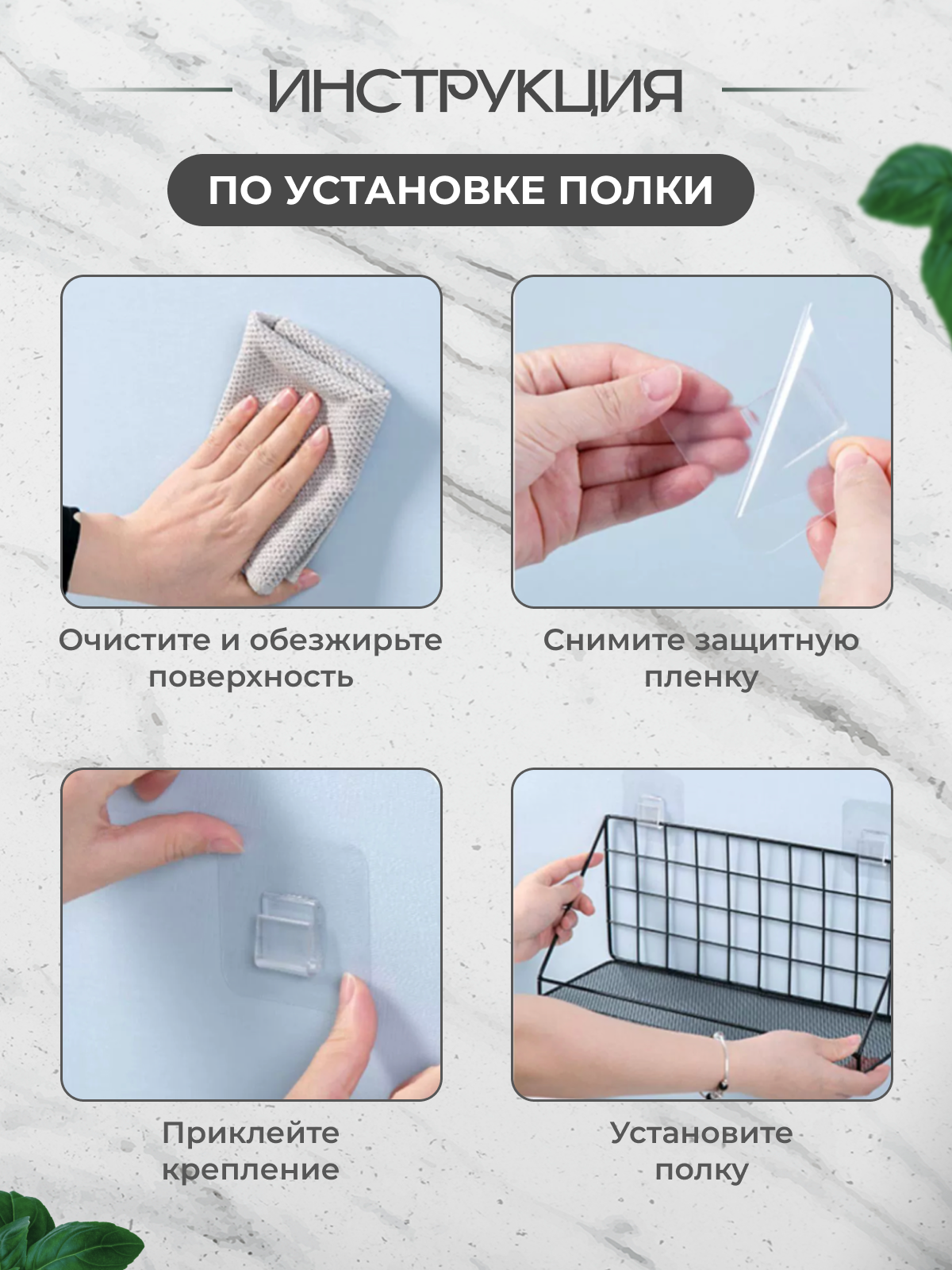 ИНСТРУКЦИЯ

ПО УСТАНОВКЕ ПОЛКИ

Очистите и обезжирьте поверхность

Снимите защитную пленку

Приклейте крепление

Установите полку