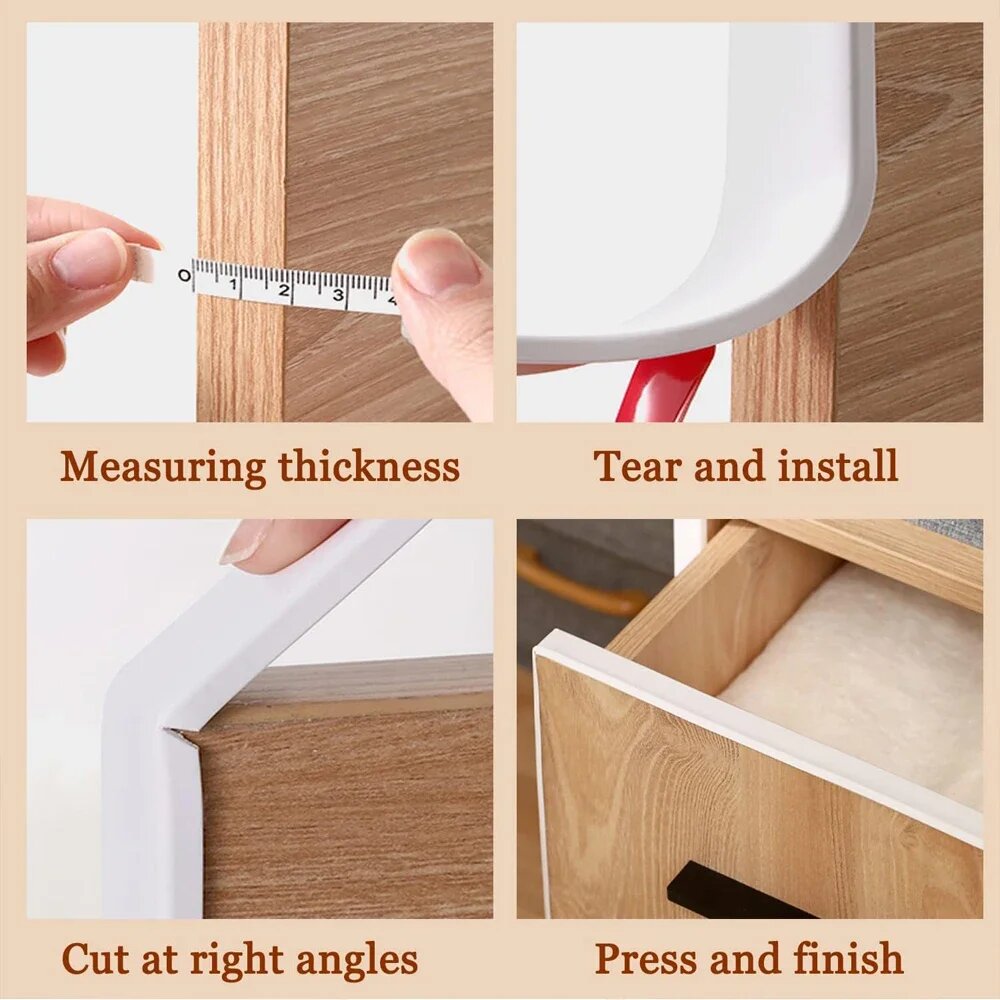 0 1 2 3 4

Measuring thickness

Tear and install

Cut at right angles

Press and finish