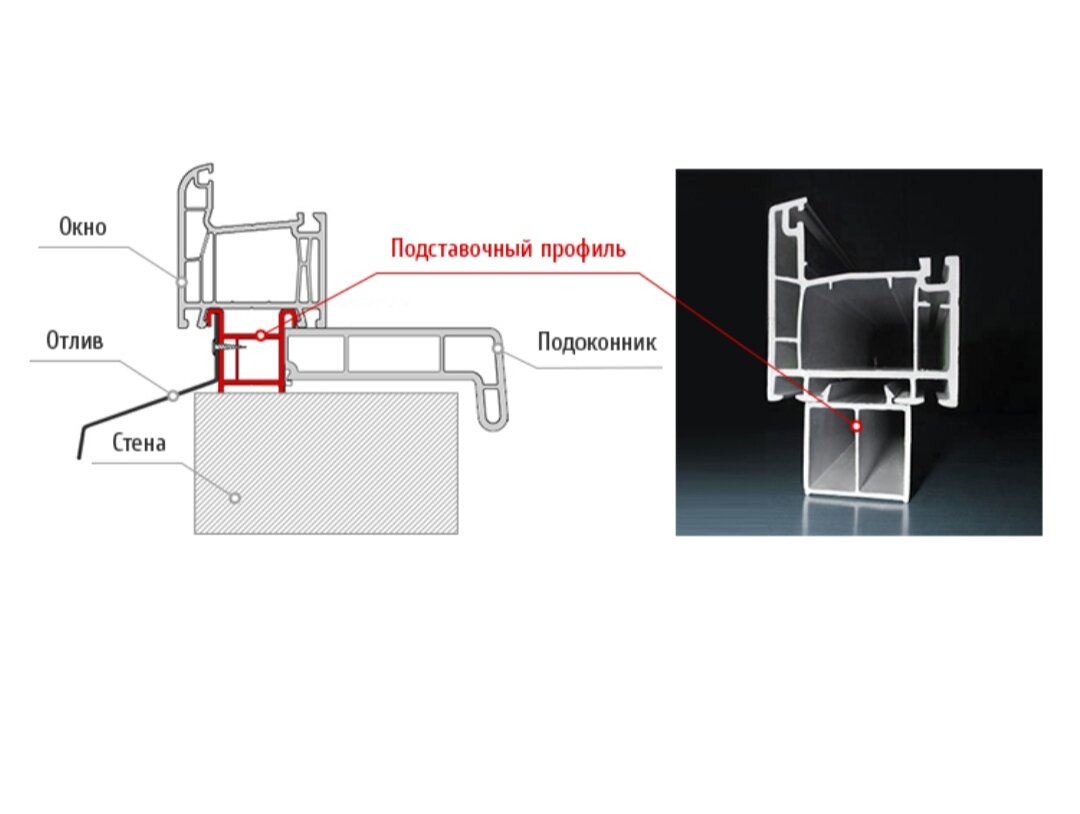 Окно

Подставочный профиль

Отлив

Подоконник

Стена