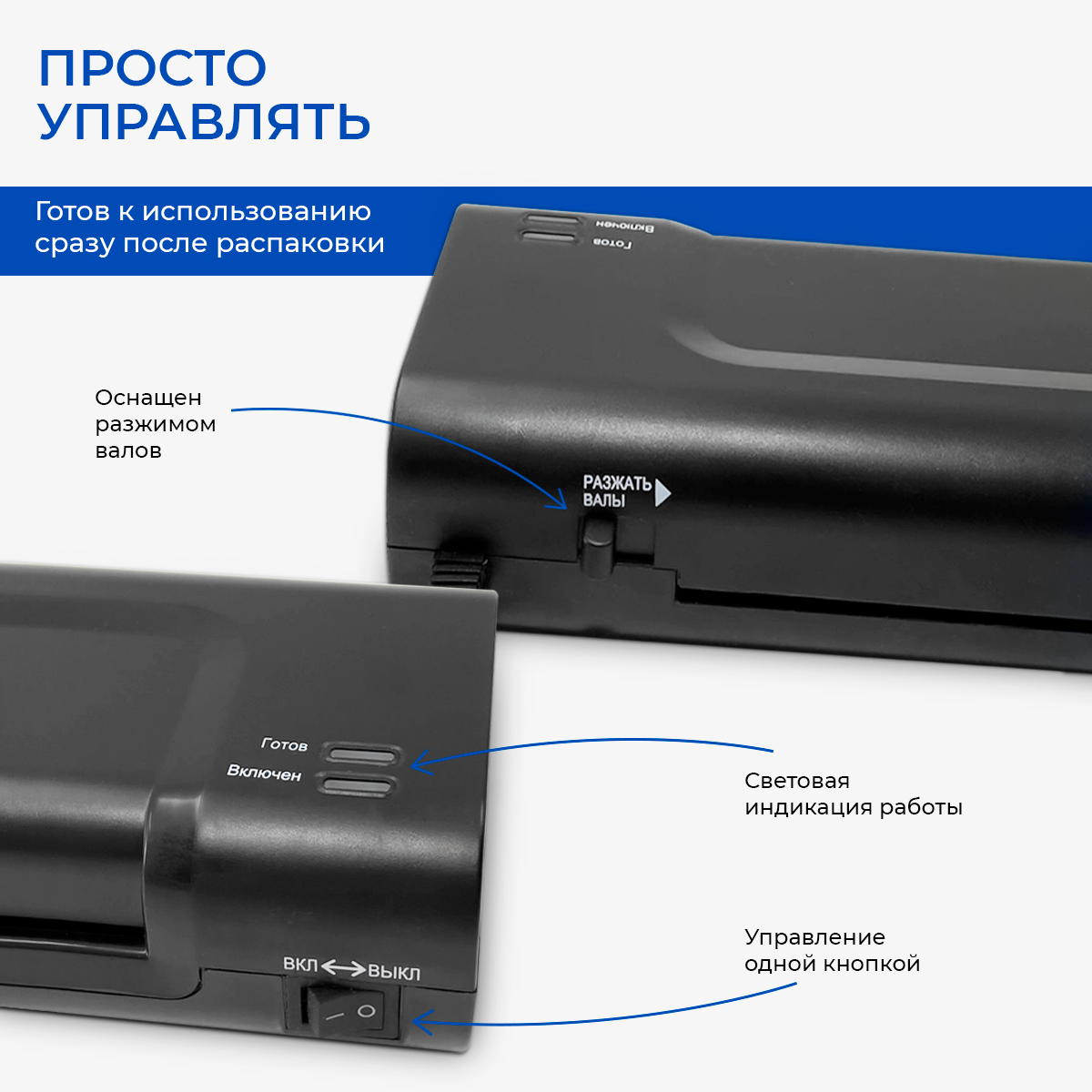 ПРОСТО УПРАВЛЯТЬ

Готов к использованию сразу после распаковки

Включен
Готов

Оснащен разжимом валов

РАЗЖАТЬ ВАЛЫ

Готов
Включен

Световая индикация работы

Управление одной кнопкой

ВКЛ ВЫКЛ