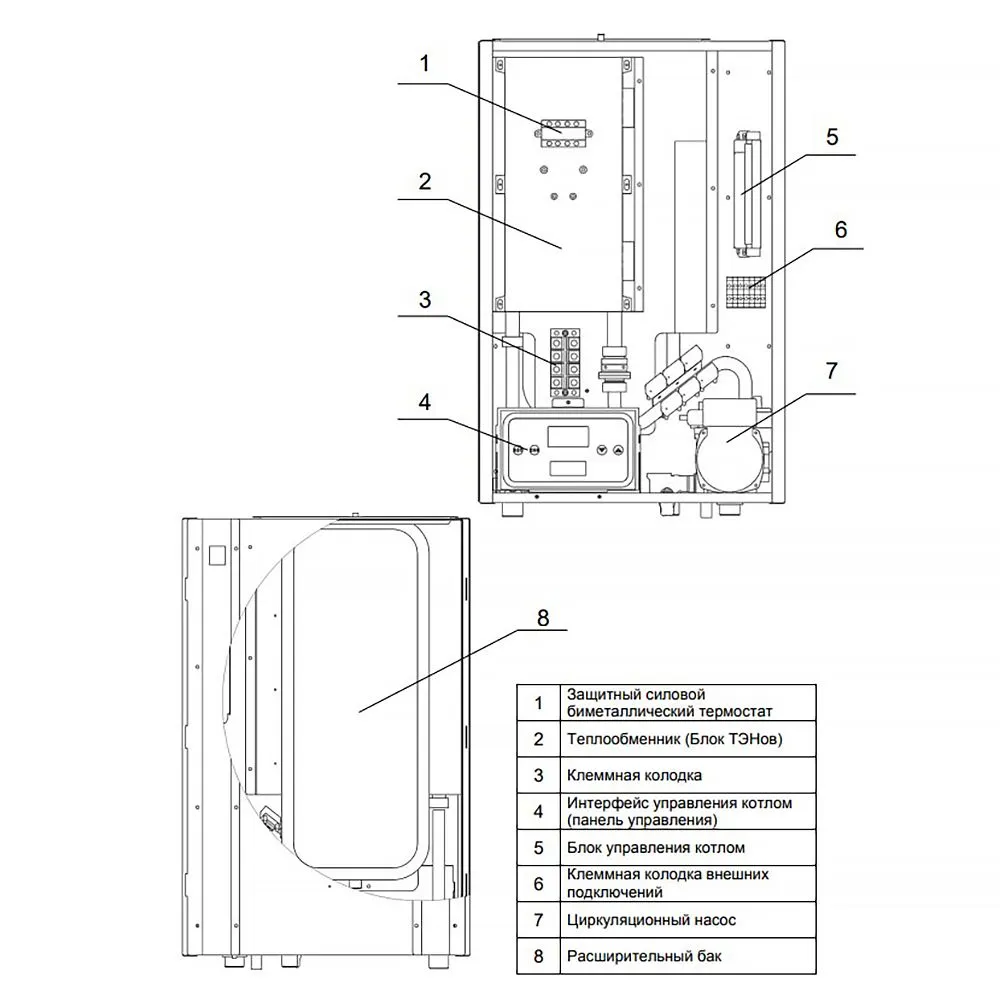 1

2

3

4

5

6

7

8

| 1 | Защитный силовой биметаллический термостат |
|---|---|
| 2 | Теплообменник (Блок ТЭНов) |
| 3 | Клеммная колодка |
| 4 | Интерфейс управления котлом (панель управления) |
| 5 | Блок управления котлом |
| 6 | Клеммная колодка внешних подключений |
| 7 | Циркуляционный насос |
| 8 | Расширительный бак |