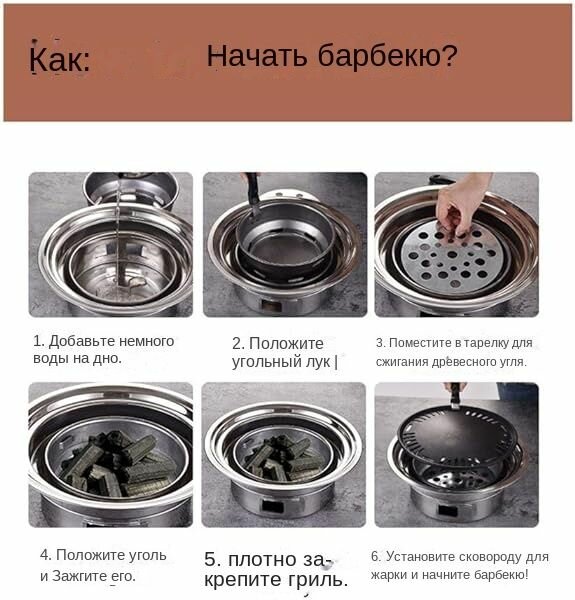 Как: Начать барбекю?

1. Добавьте немного воды на дно.

2. Положите угольный лук |

3. Поместите в тарелку для сжигания древесного угля.

4. Положите уголь и Зажгите его.

5. плотно закрепите гриль.

6. Установите сковороду для жарки и начните барбекю!