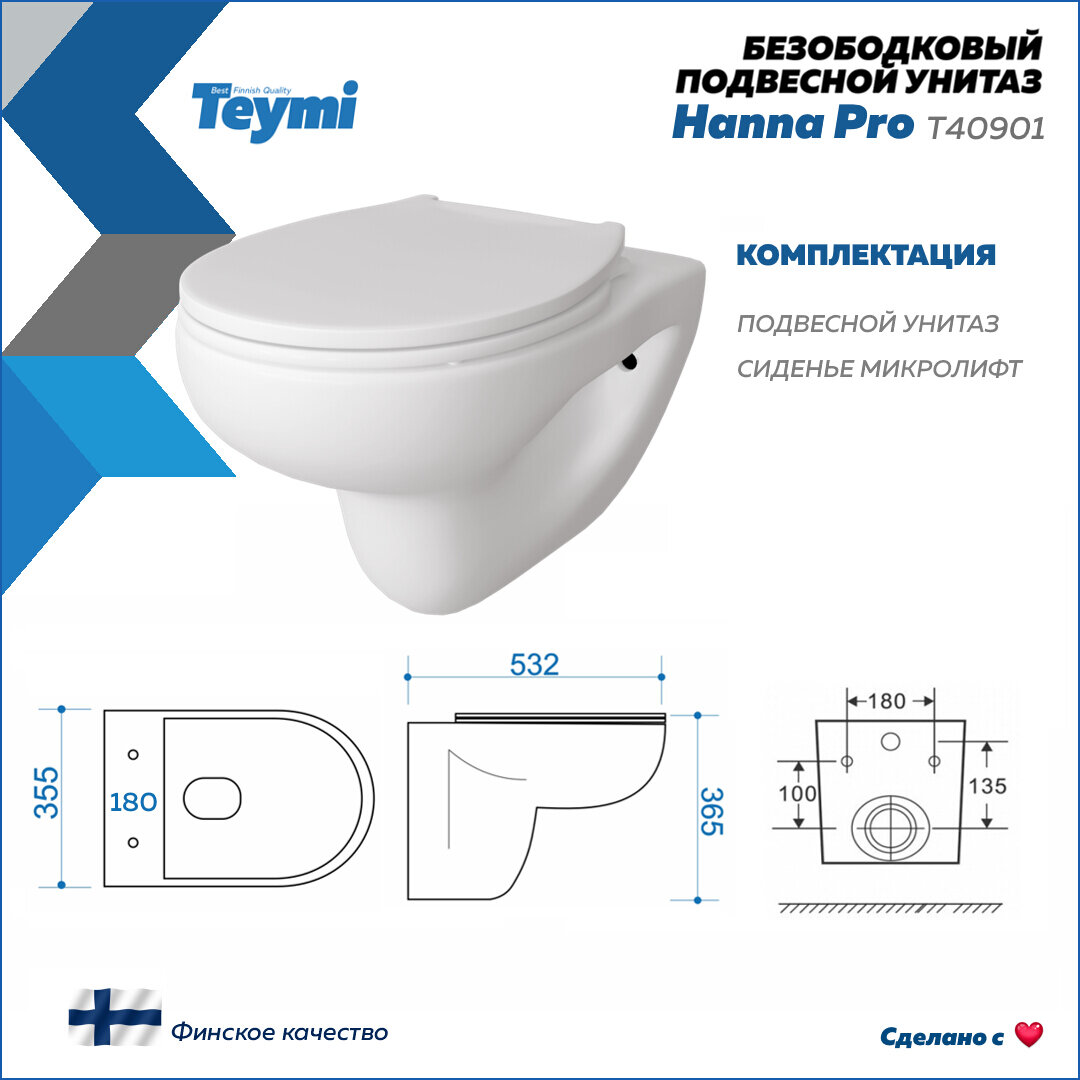 Best Finnish Quality
Teymi

БЕЗОБОДКОВЫЙ ПОДВЕСНОЙ УНИТАЗ
Hanna Pro T40901

КОМПЛЕКТАЦИЯ

ПОДВЕСНОЙ УНИТАЗ
СИДЕНЬЕ МИКРОЛИФТ

355
180
532
365
180
100
135

Финское качество

Сделано с