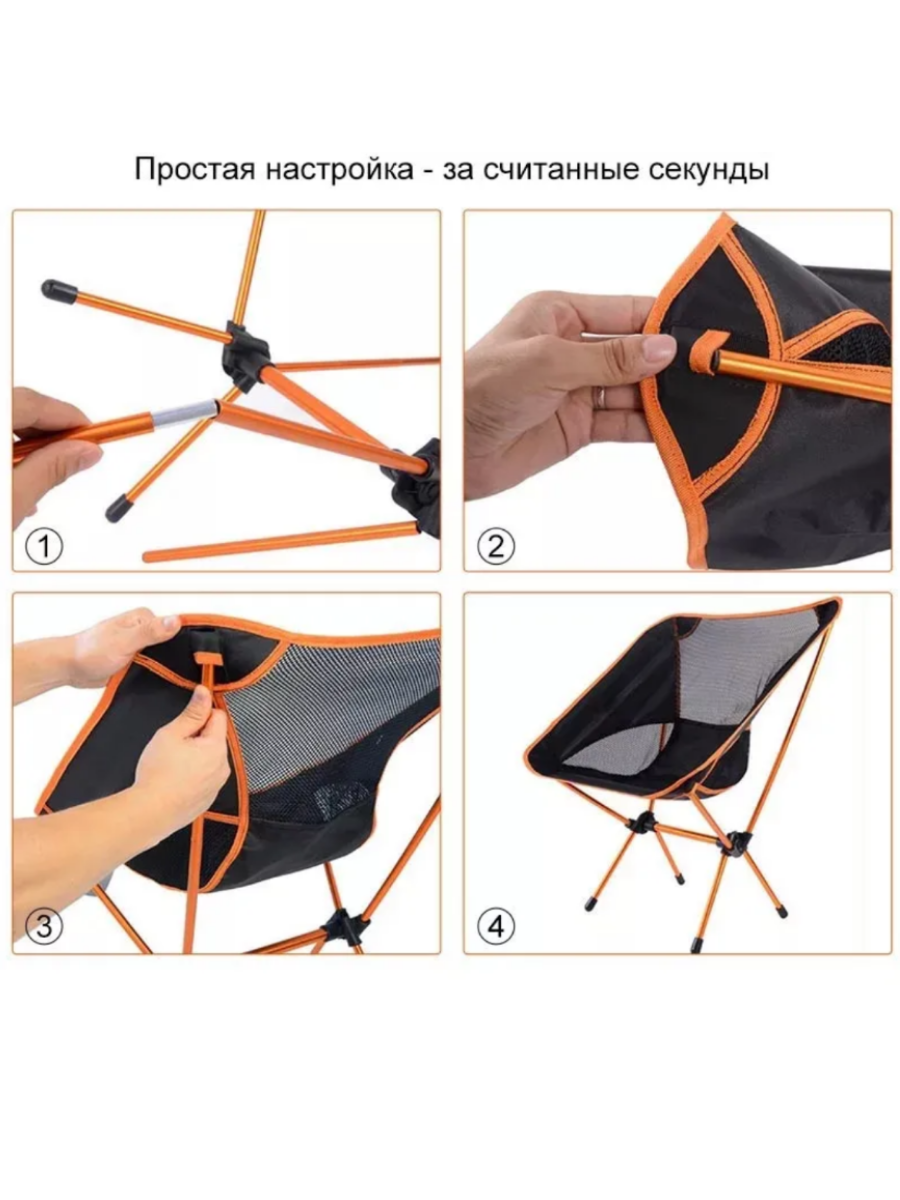 Простая настройка - за считанные секунды

1

2

3

4