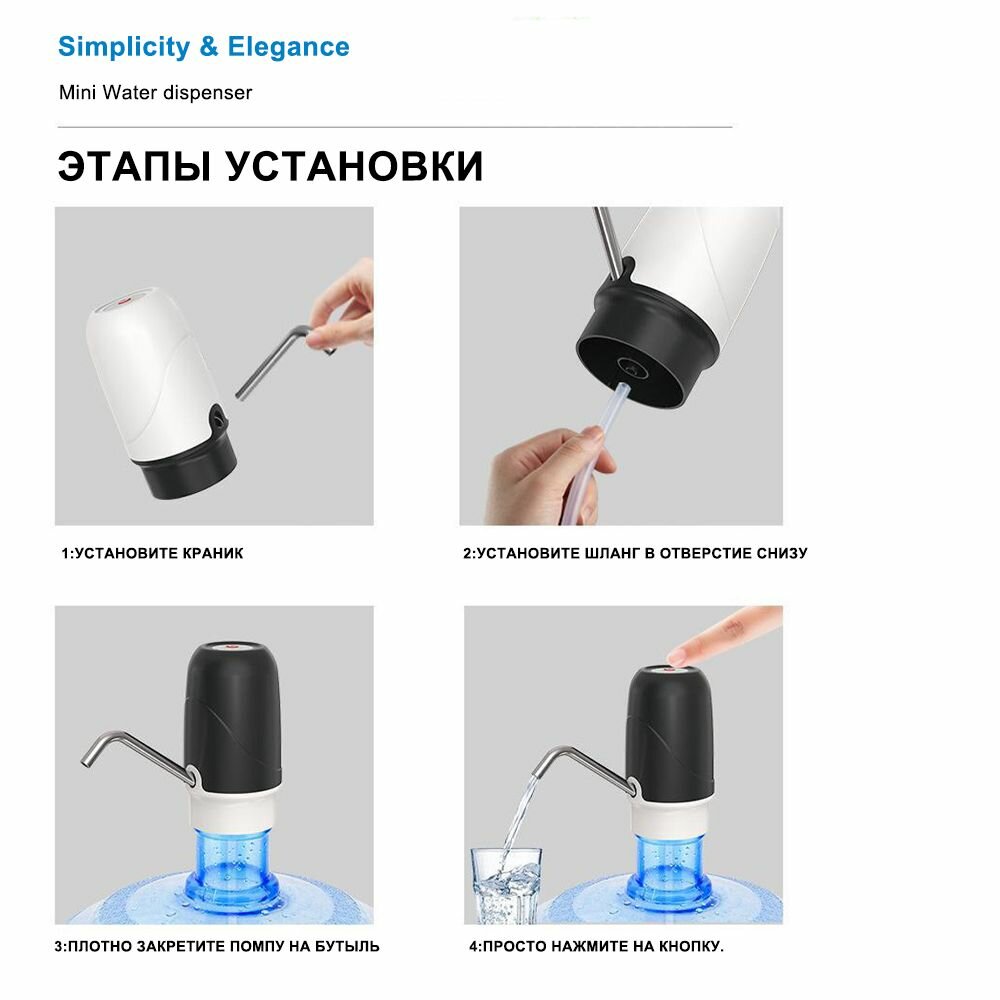 Simplicity & Elegance

Mini Water dispenser

ЭТАПЫ УСТАНОВКИ

1:УСТАНОВИТЕ КРАНИК

2:УСТАНОВИТЕ ШЛАНГ В ОТВЕРСТИЕ СНИЗУ

3:ПЛОТНО ЗАКРЕТИТЕ ПОМПУ НА БУТЫЛЬ

4:ПРОСТО НАЖМИТЕ НА КНОПКУ.