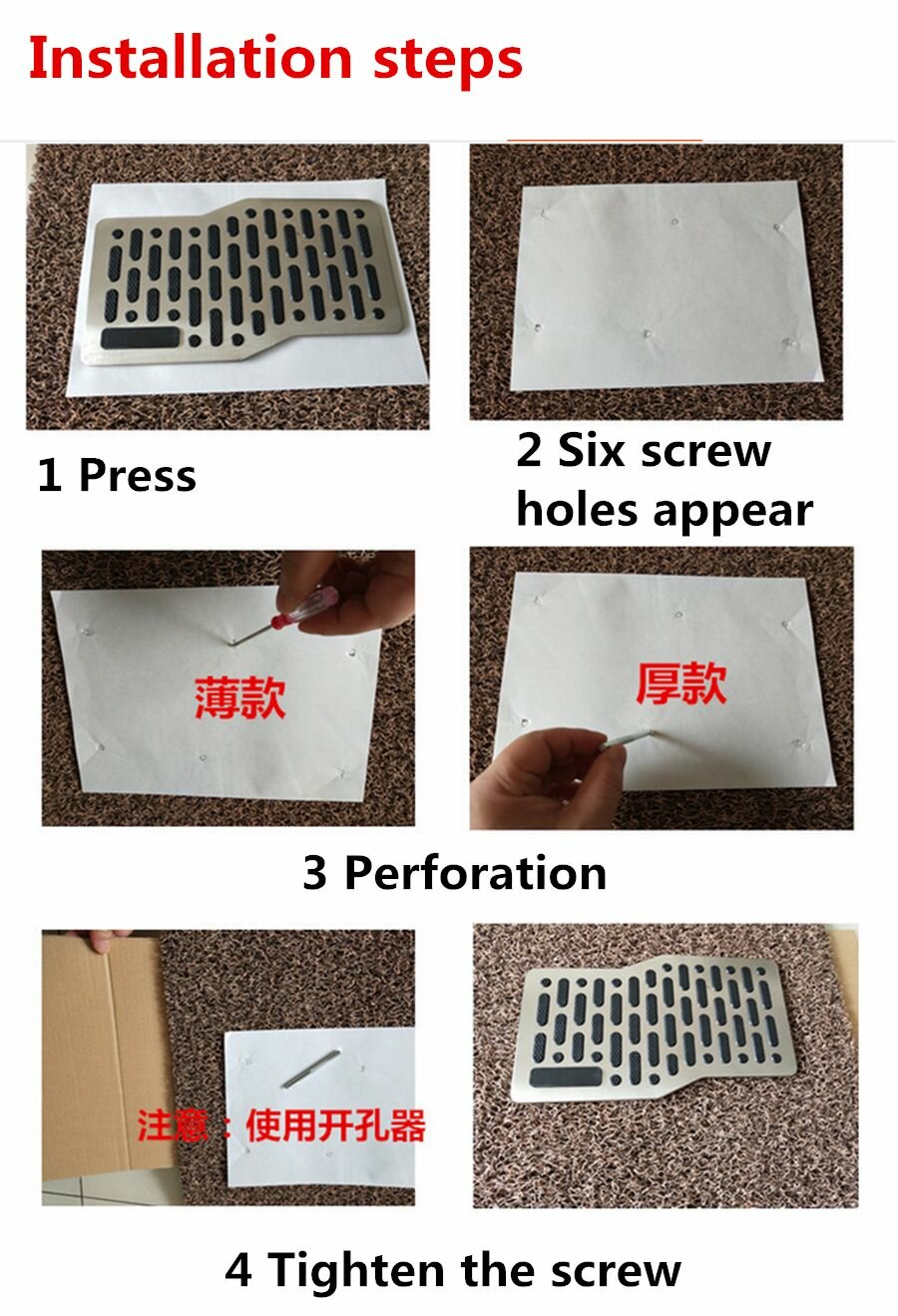 Installation steps

1 Press

2 Six screw holes appear

薄款

厚款

3 Perforation

注意：使用开孔器

4 Tighten the screw