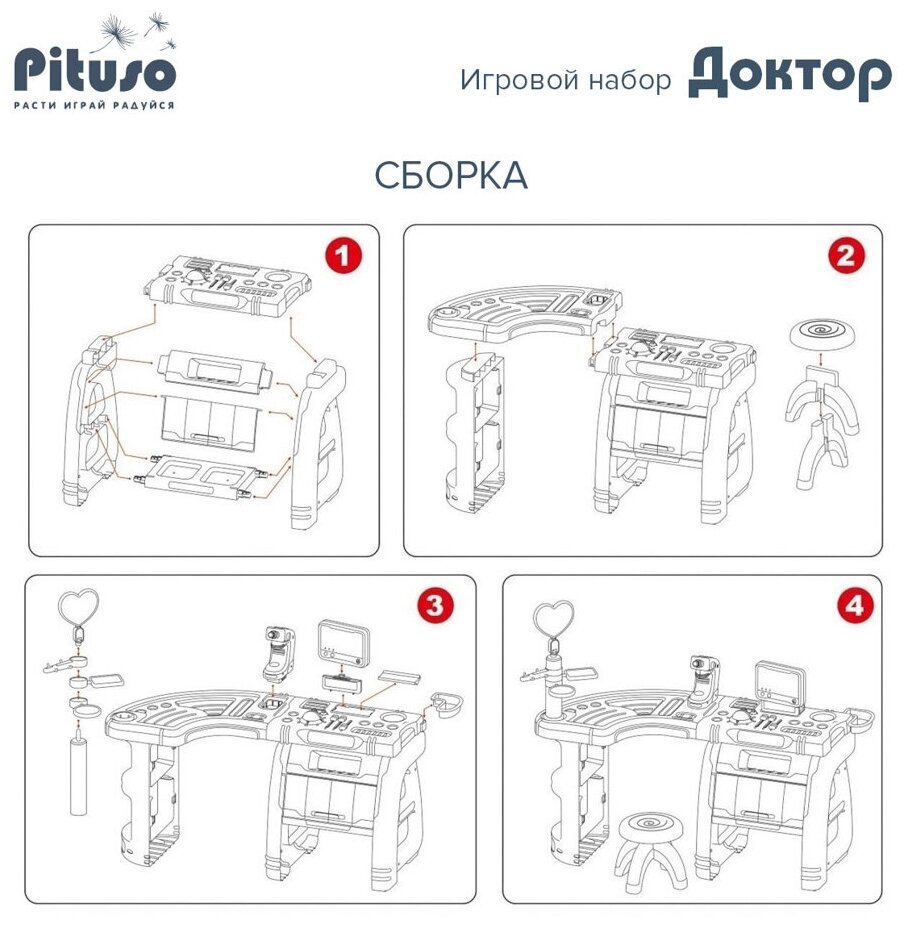 Pituso
РАСТИ ИГРАЙ РАДУЙСЯ

Игровой набор Доктор

СБОРКА

1

2

3

4