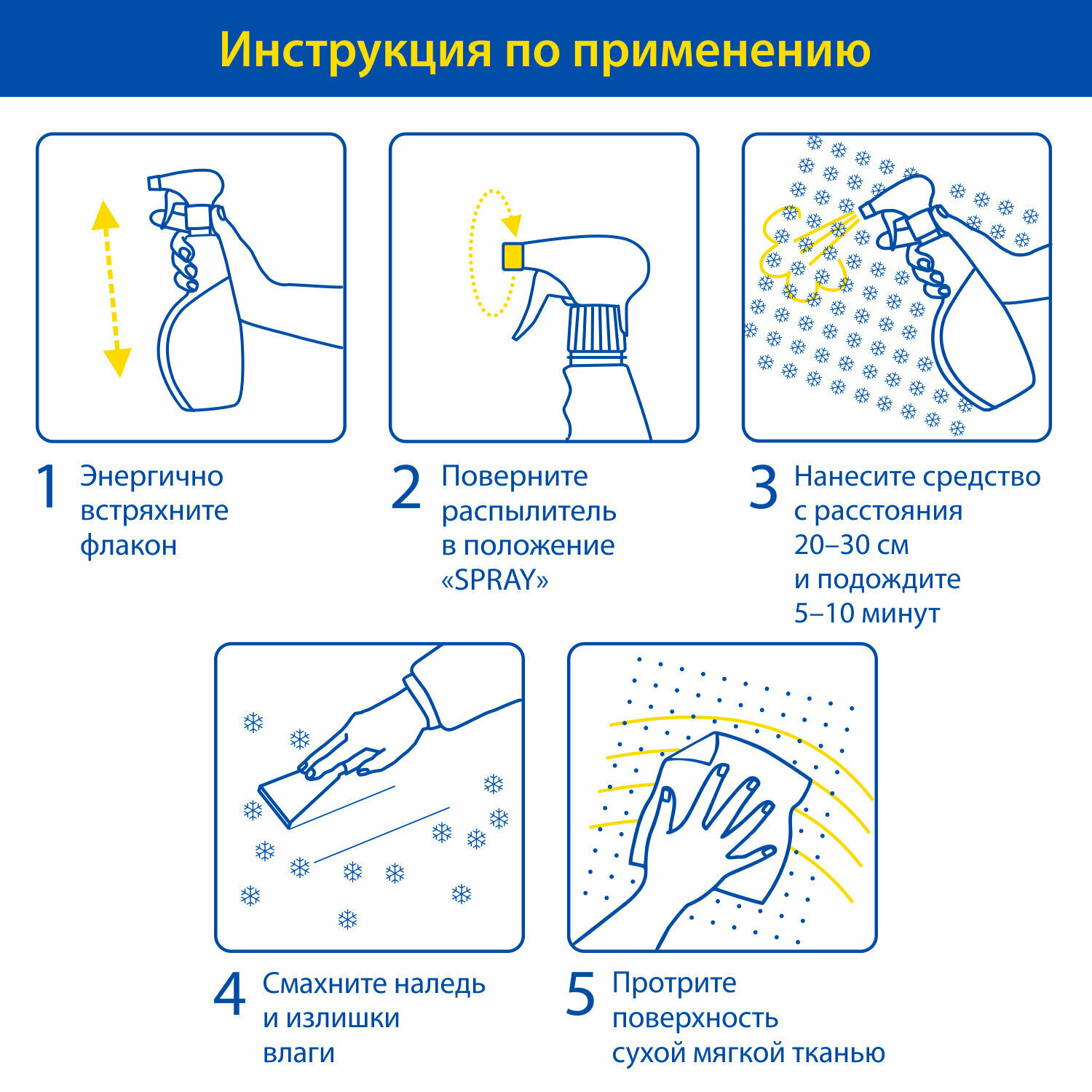 Инструкция по применению

1 Энергично встряхните флакон

2 Поверните распылитель в положение «SPRAY»

3 Нанесите средство с расстояния 20–30 см и подождите 5–10 минут

4 Смахните наледь и излишки влаги

5 Протрите поверхность сухой мягкой тканью