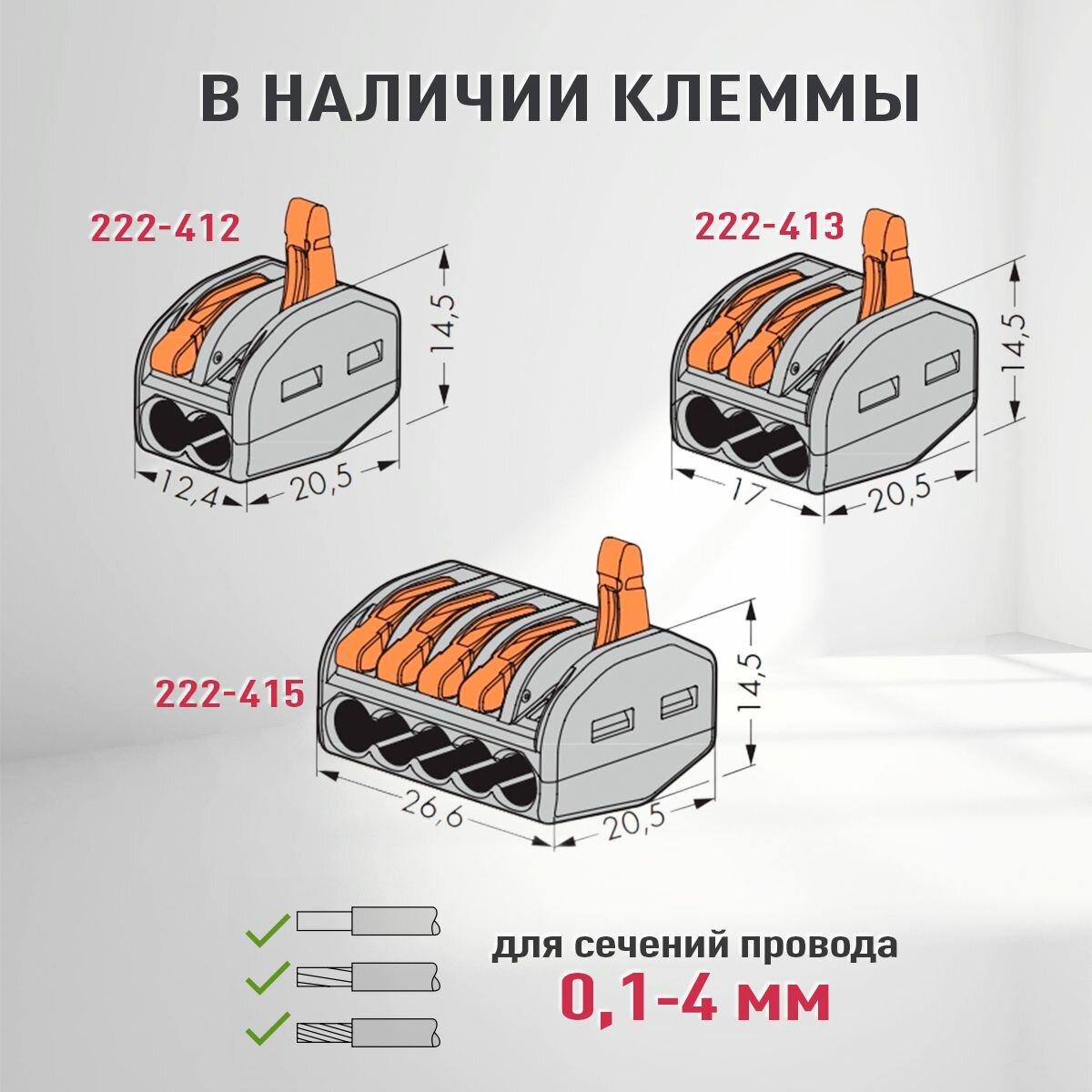 В НАЛИЧИИ КЛЕММЫ

222-412

14,5

12,4

20,5

222-413

14,5

17

20,5

222-415

14,5

26,6

20,5

для сечений провода

0,1-4 мм