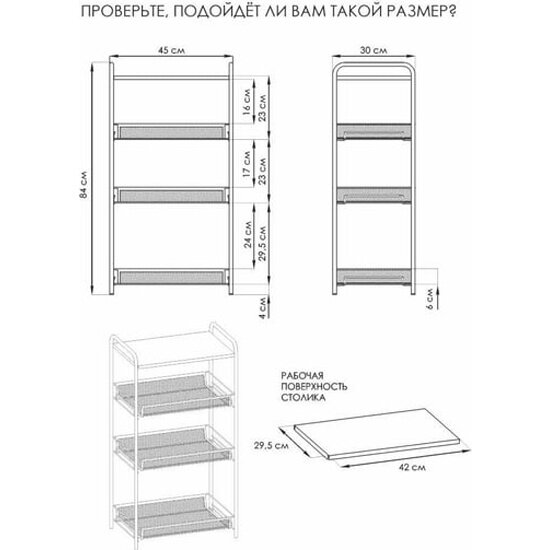 ПРОВЕРЬТЕ, ПОДОЙДЁТ ЛИ ВАМ ТАКОЙ РАЗМЕР?

45 см

84 см

16 см
23 см

17 см
23 см

24 см
29,5 см

4 см

30 см

6 см

РАБОЧАЯ
ПОВЕРХНОСТЬ
СТОЛИКА

29,5 см

42 см