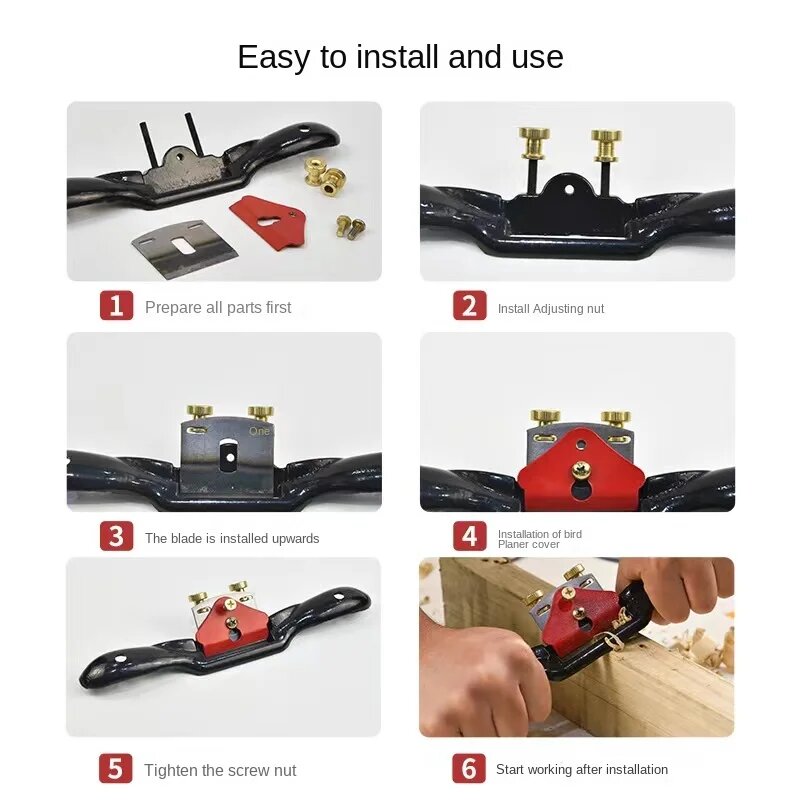 Easy to install and use

1 Prepare all parts first

2 Install Adjusting nut

One

3 The blade is installed upwards

4 Installation of bird Planer cover

5 Tighten the screw nut

6 Start working after installation