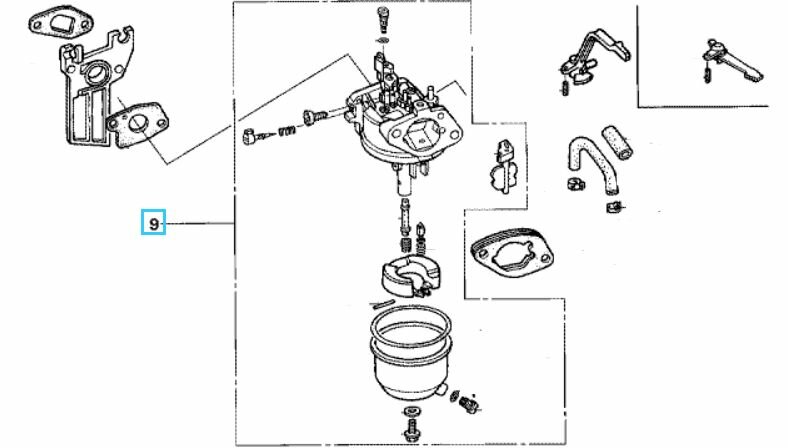 9